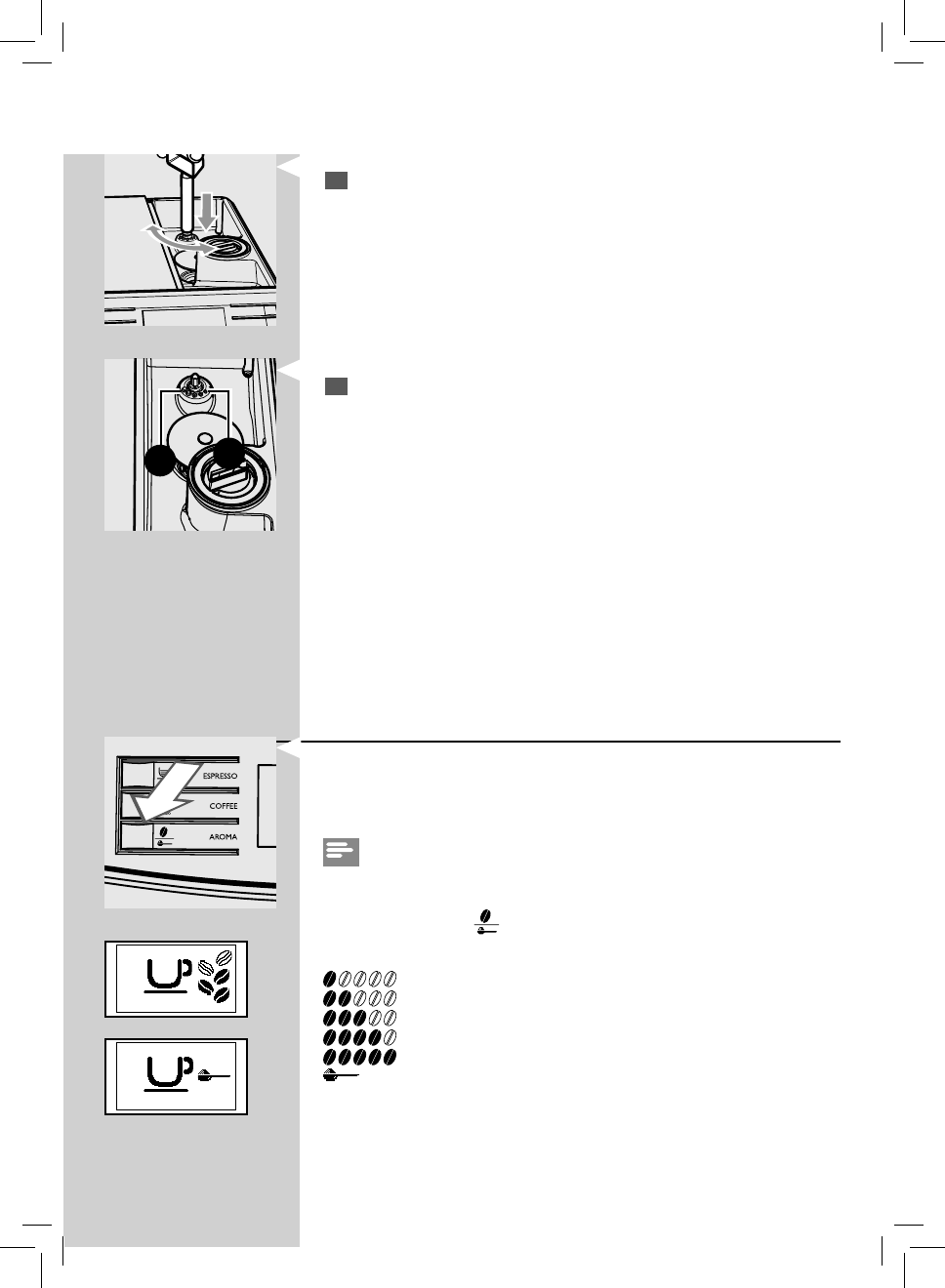 ESPRESSO

COFFEE

AROMA