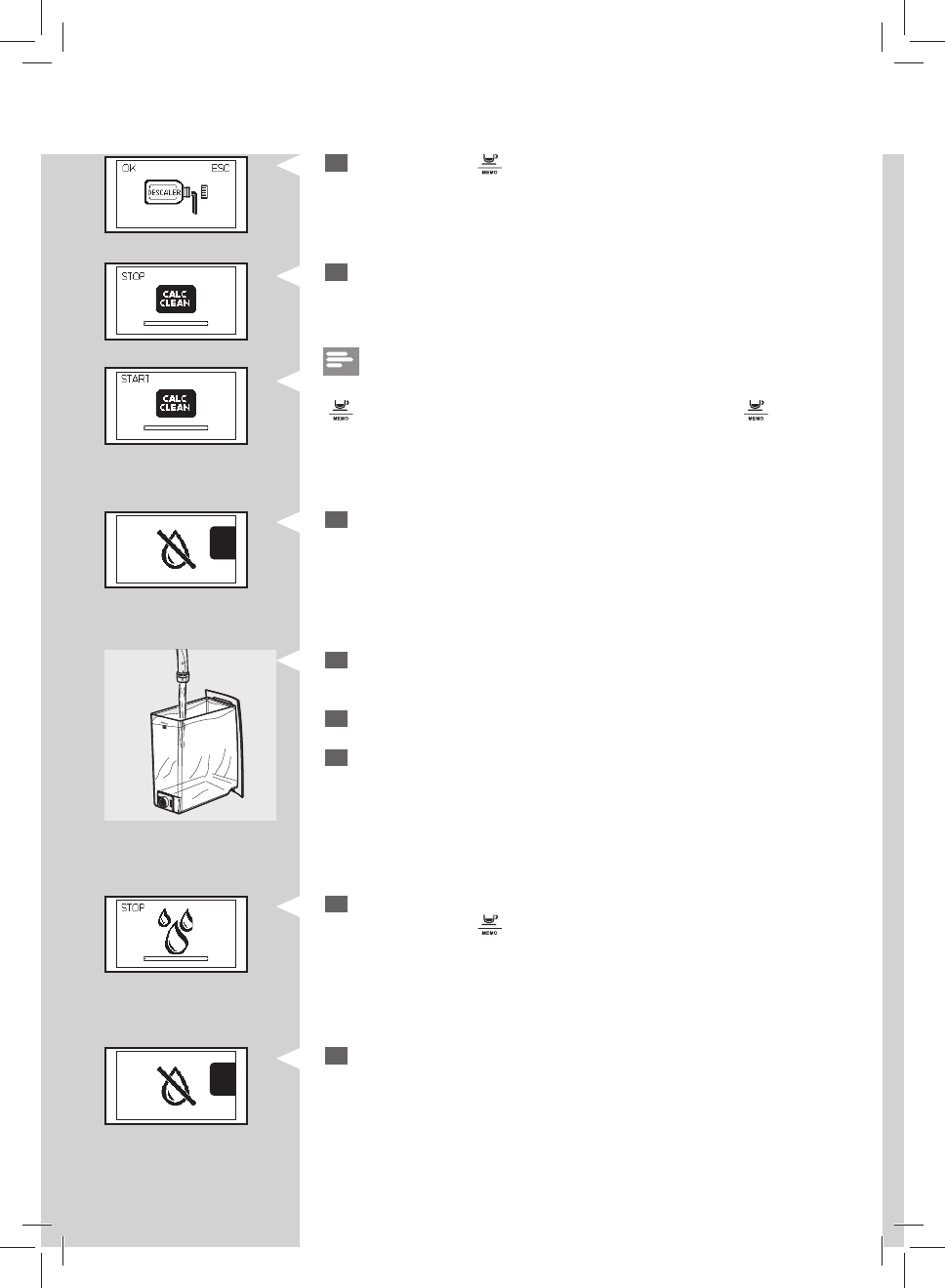 OK ESC

DESCALER

MEMO

STOP

CALC CLEAN

START

CALC CLEAN

MEMO

MEMO

STOP

MEMO