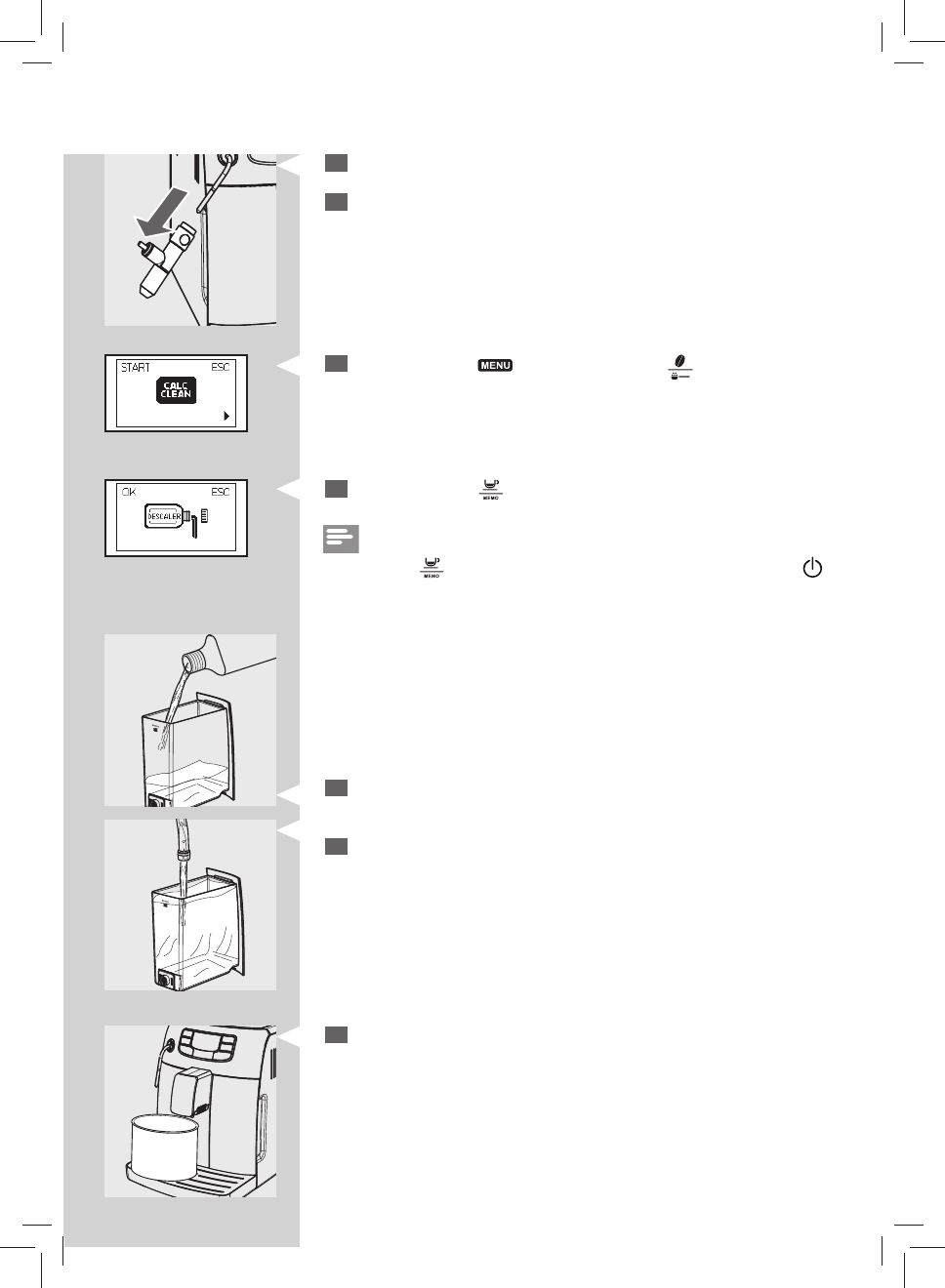 START ESC

CALC CLEAN

OK ESC

DESCALER

MENU

MEMO

MEMO