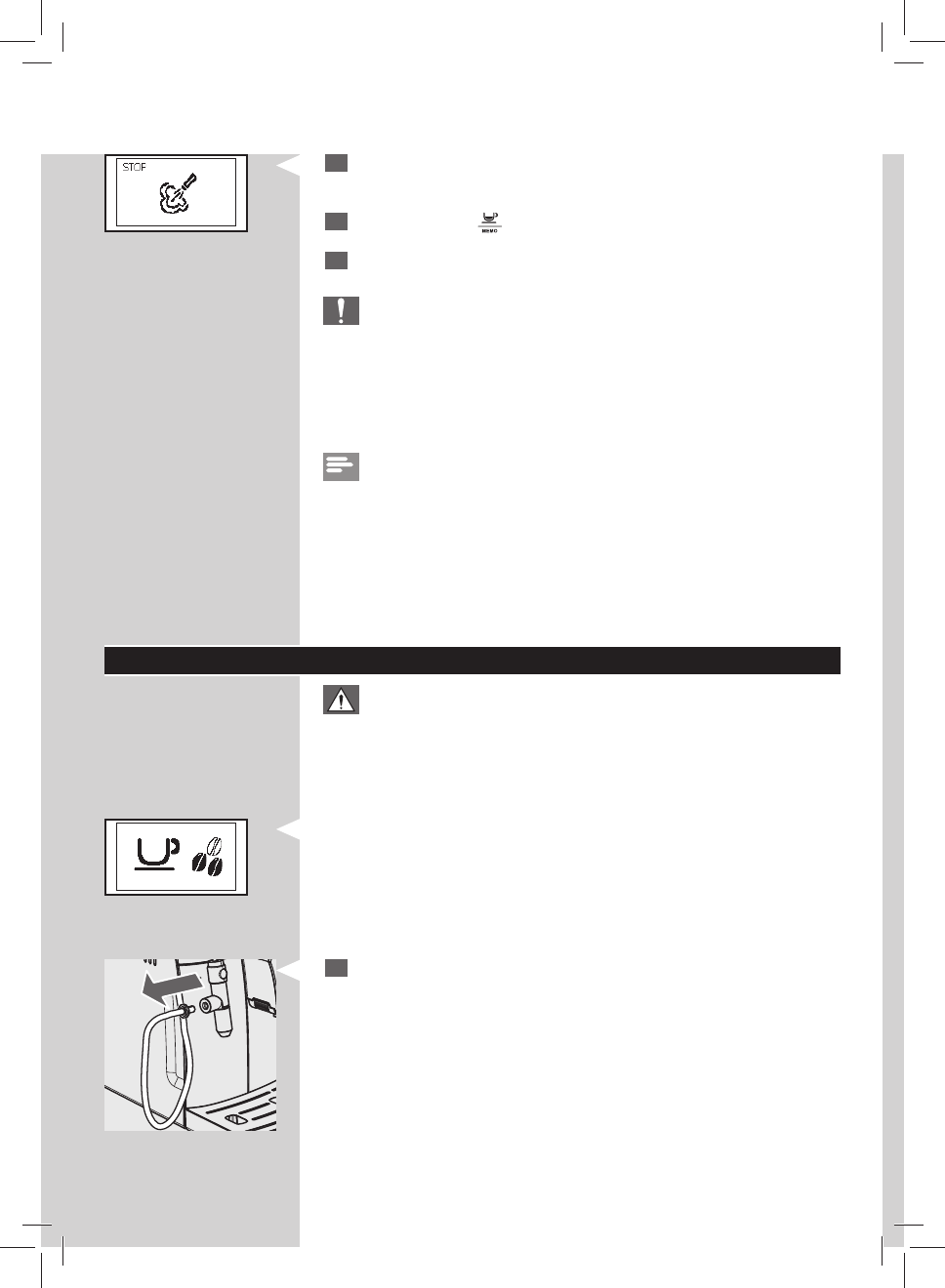 STOP

MEMO