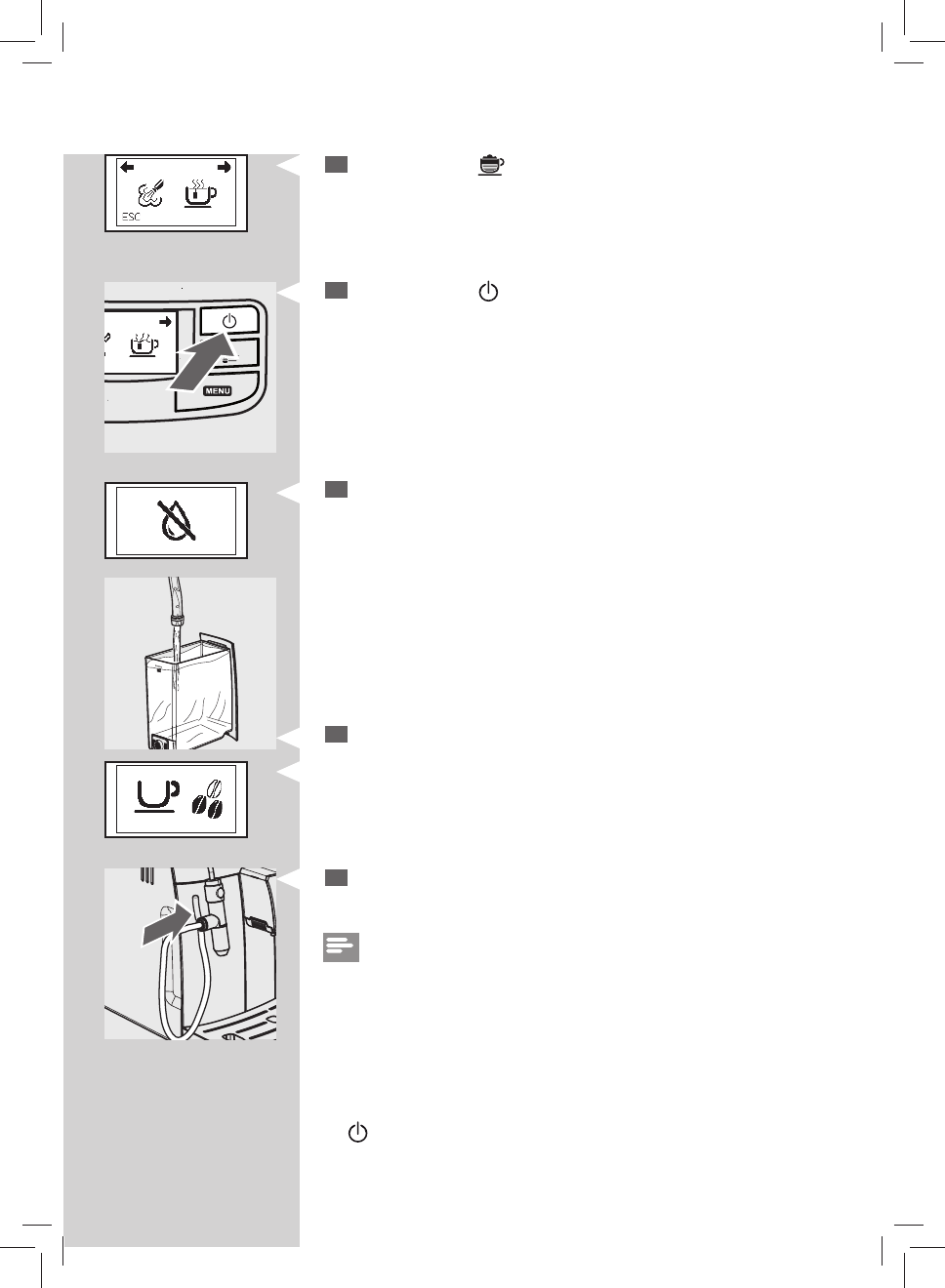 ESC

MENU