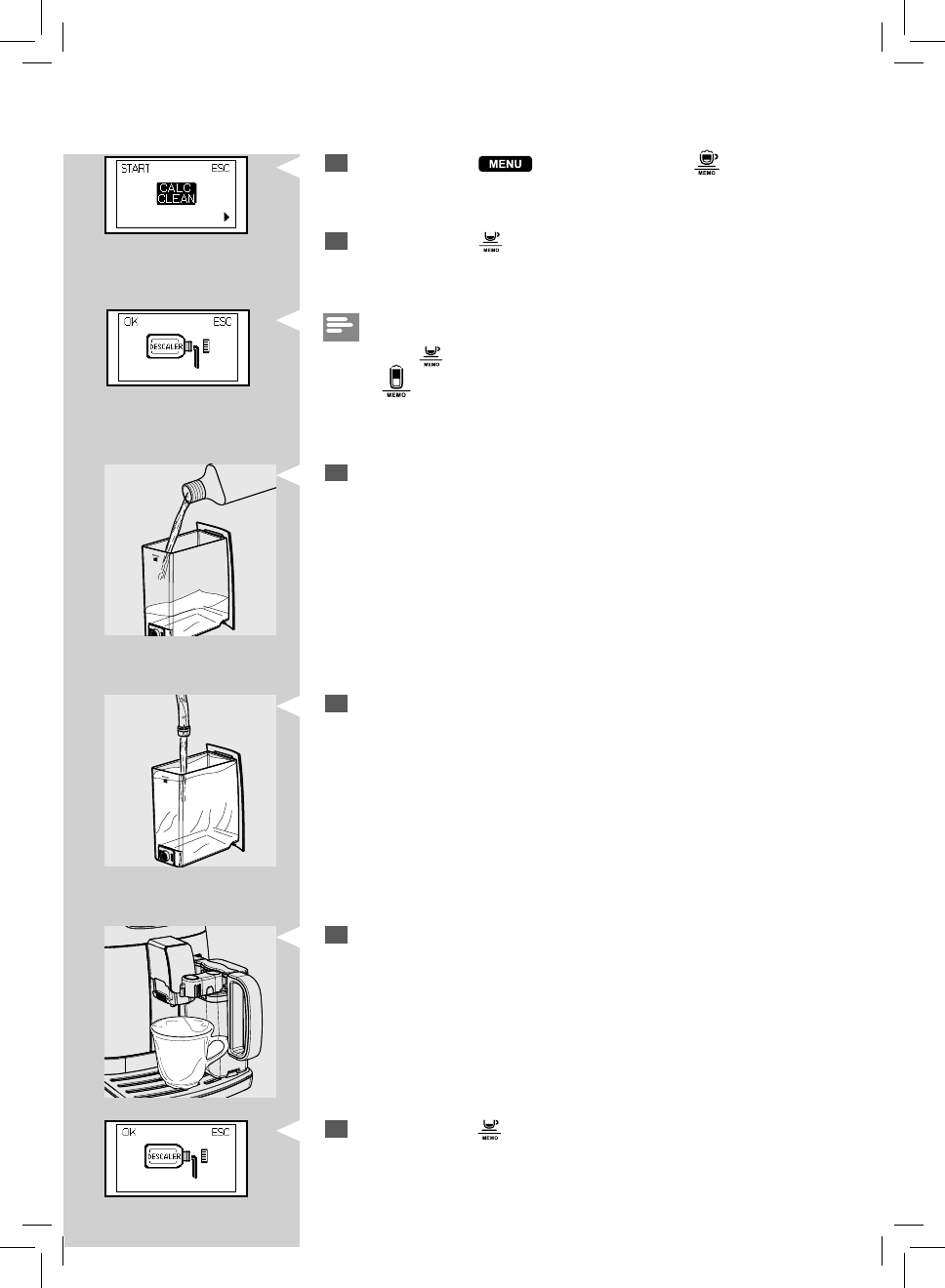 START ESC
CALC
CLEAN

MENU

MEMO

MEMO

OK ESC
DESCALER

MEMO

MEMO

OK ESC
DESCALER

MEMO