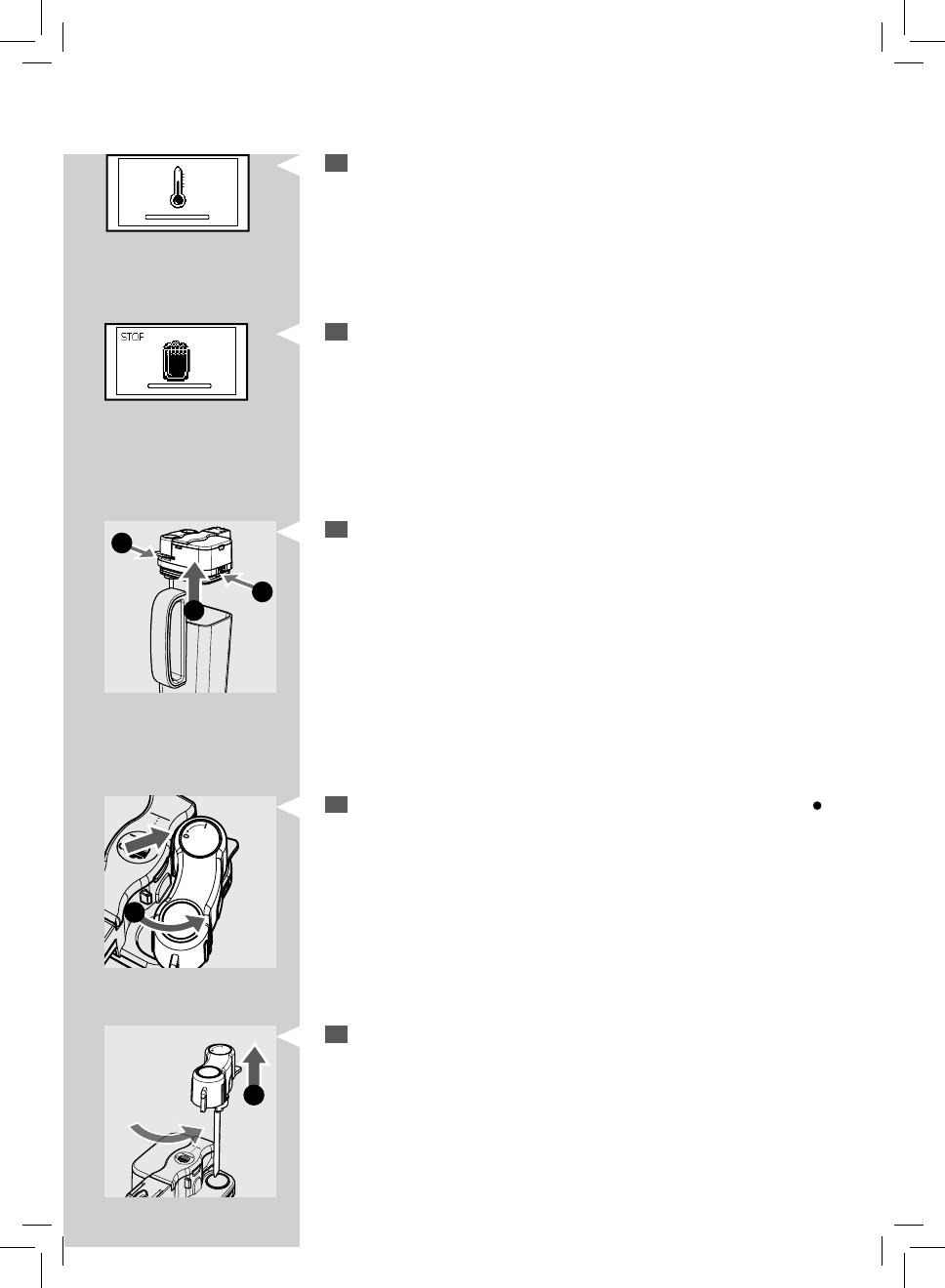 STOP