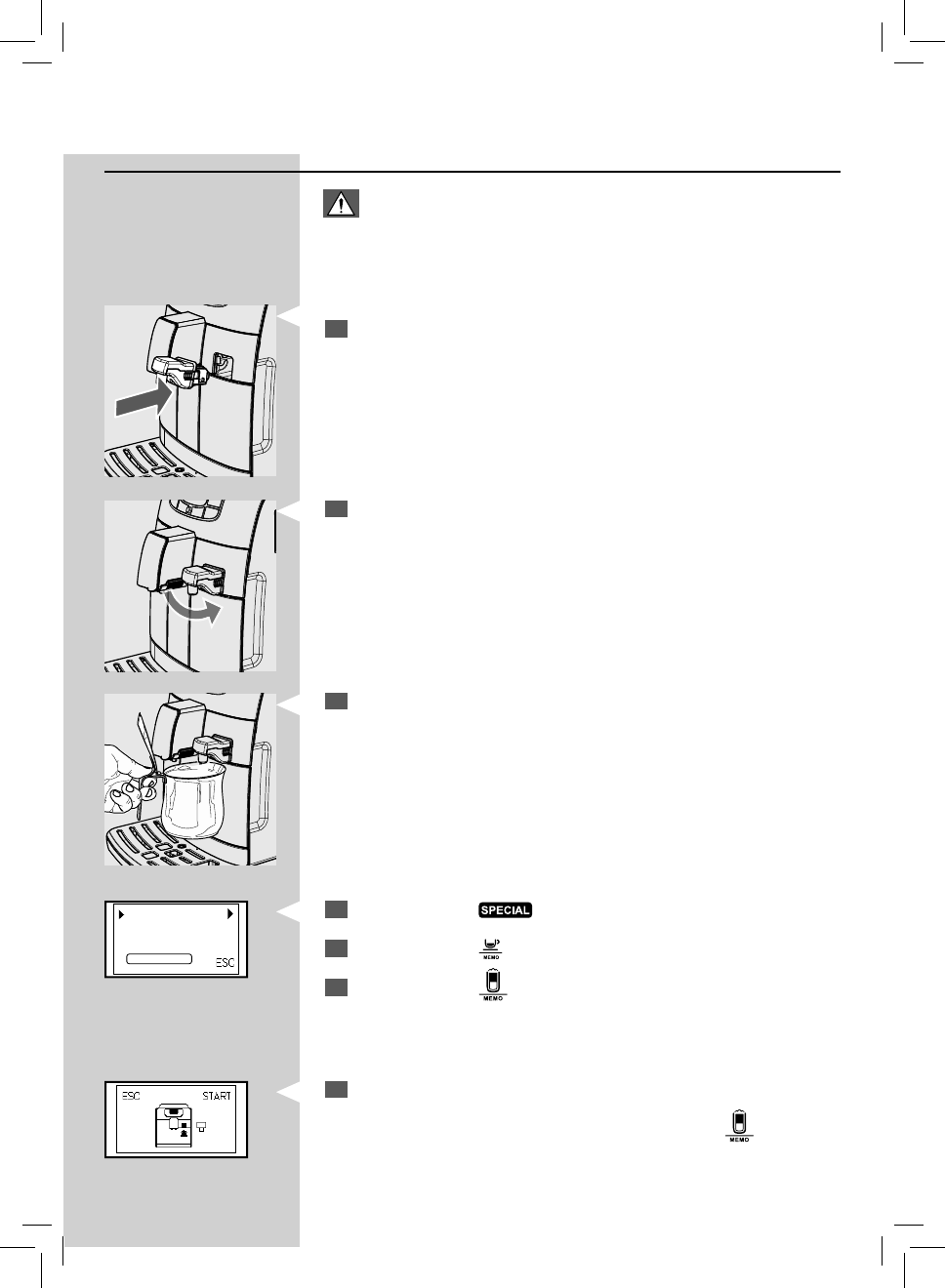 SPECIAL

MEMO

MEMO

ESC

ESC START

MEMO