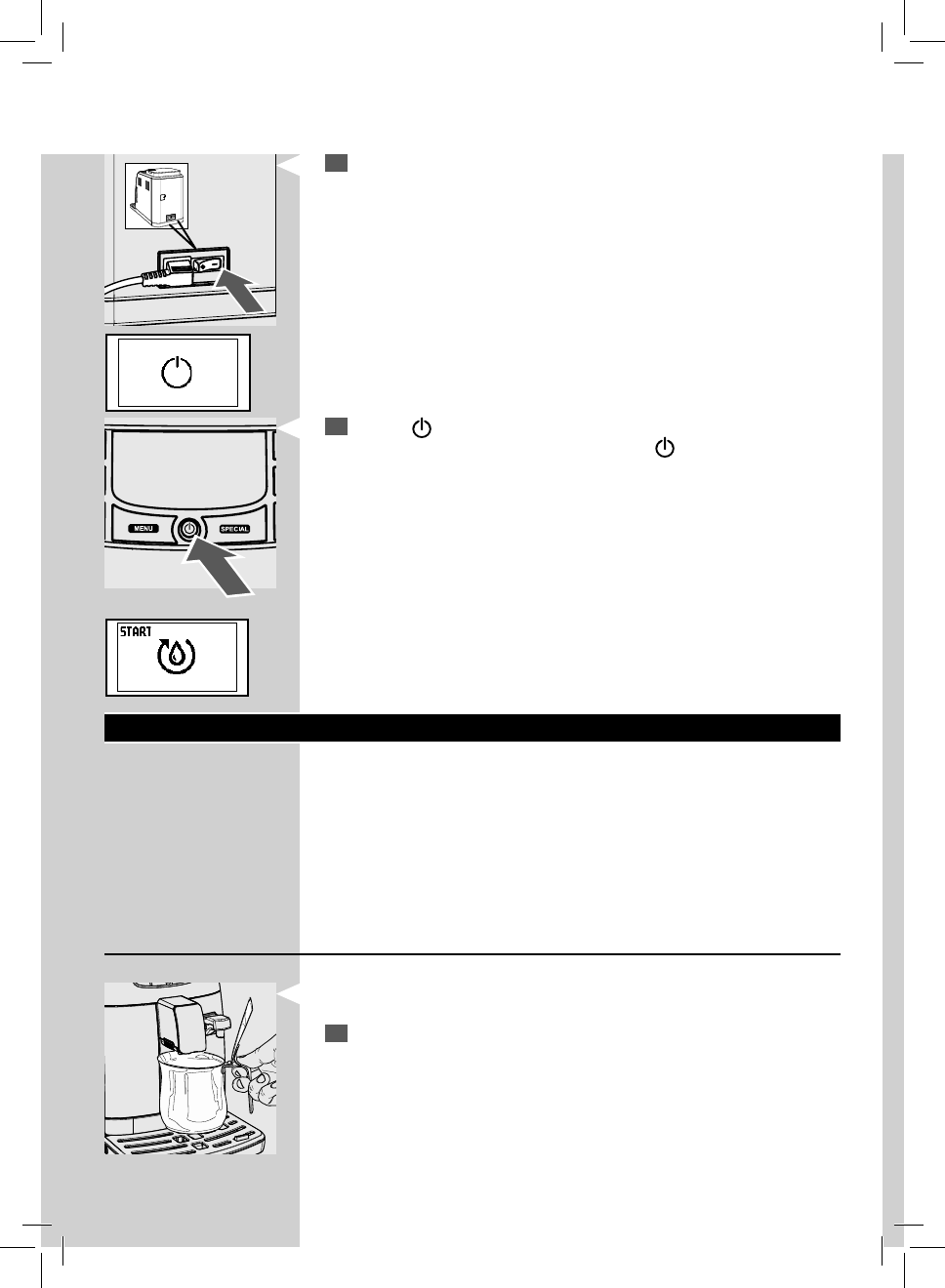 MENU

SPECIAL

START