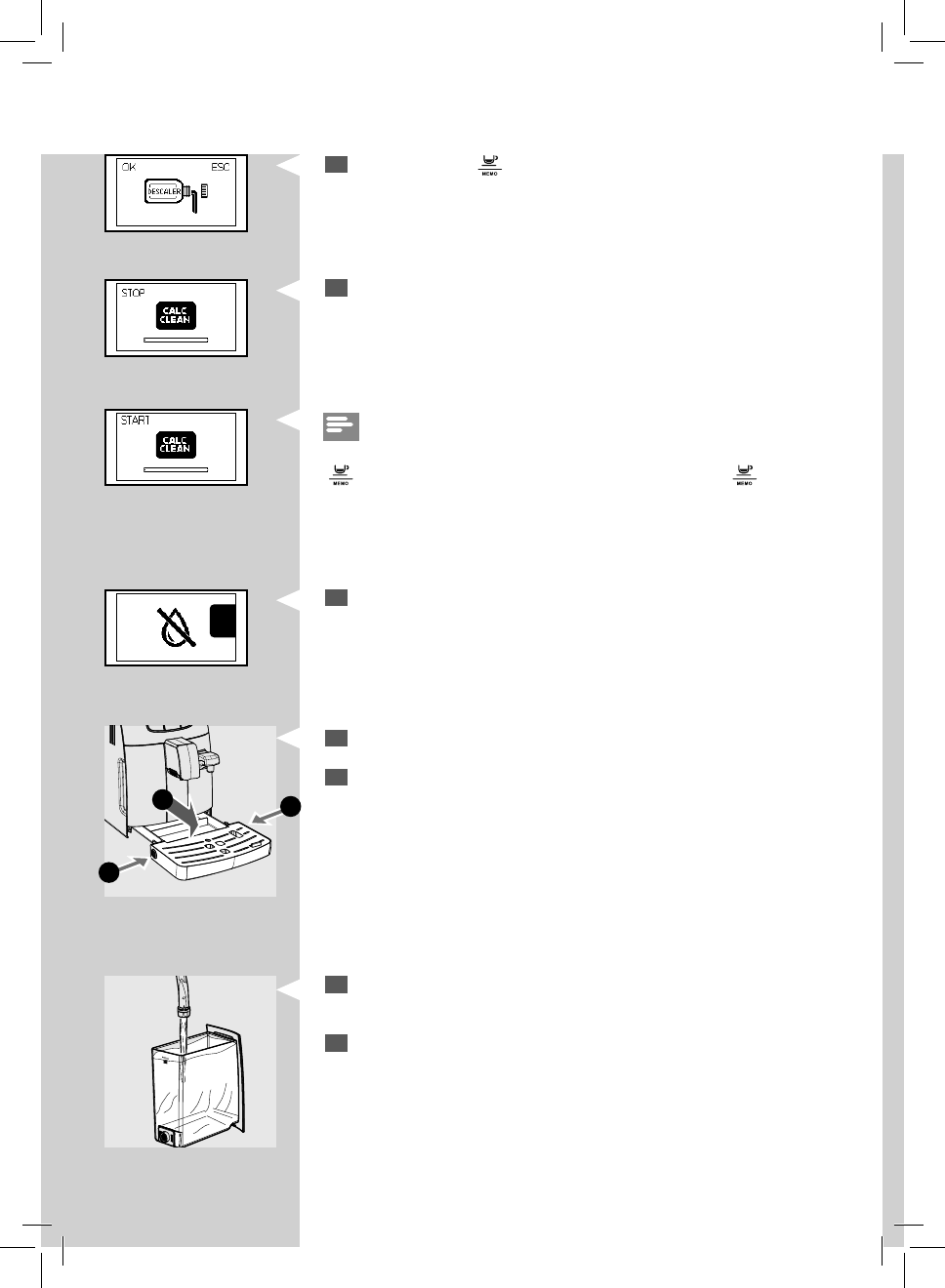 OK ESC

DESCALER

MEMO

STOP

CALC CLEAN

START

CALC CLEAN

MEMO

MEMO