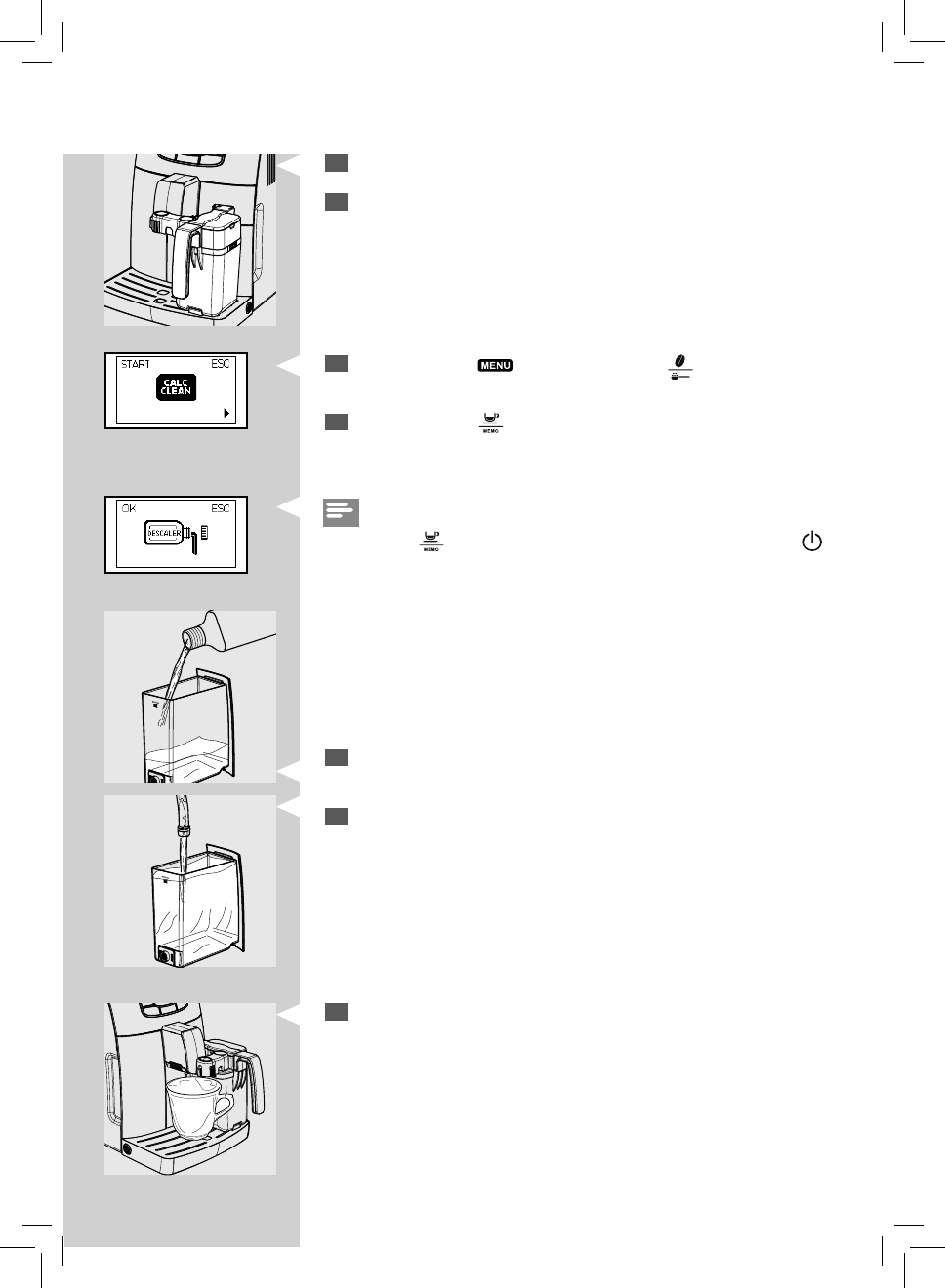 START ESC

CALC CLEAN

MENU

MEMO

OK ESC

DESCALER

MEMO