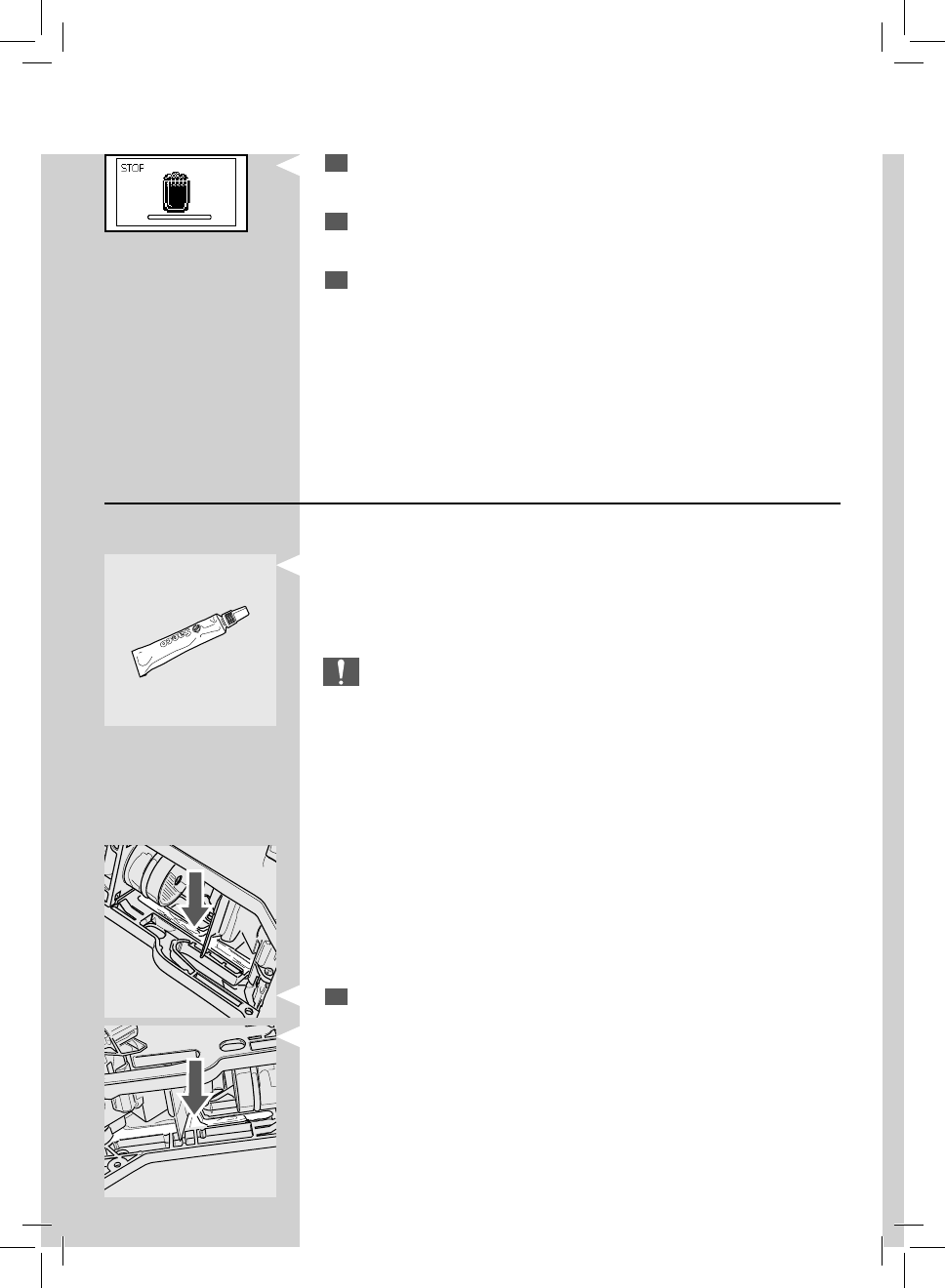 STOP