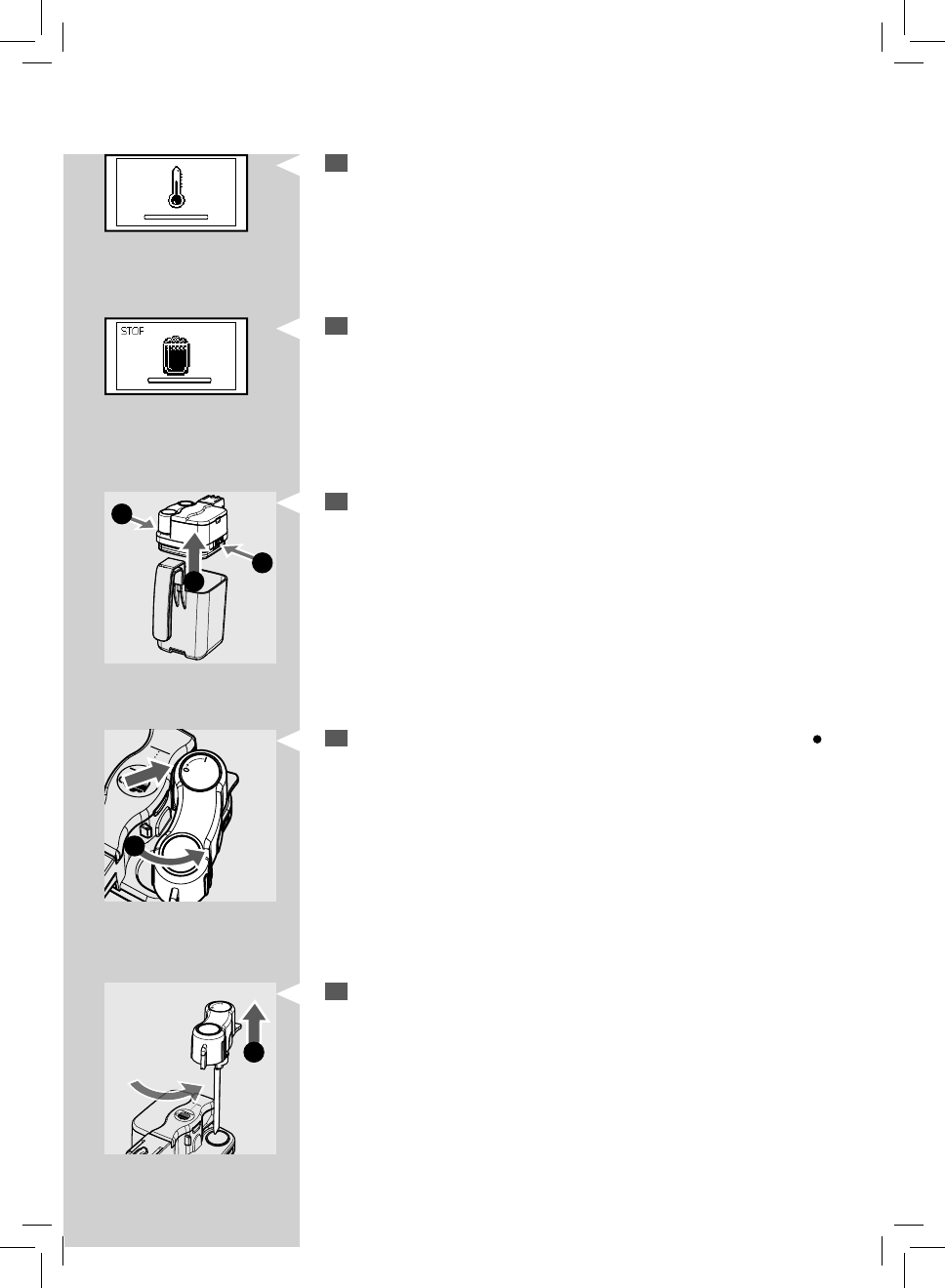 STOP