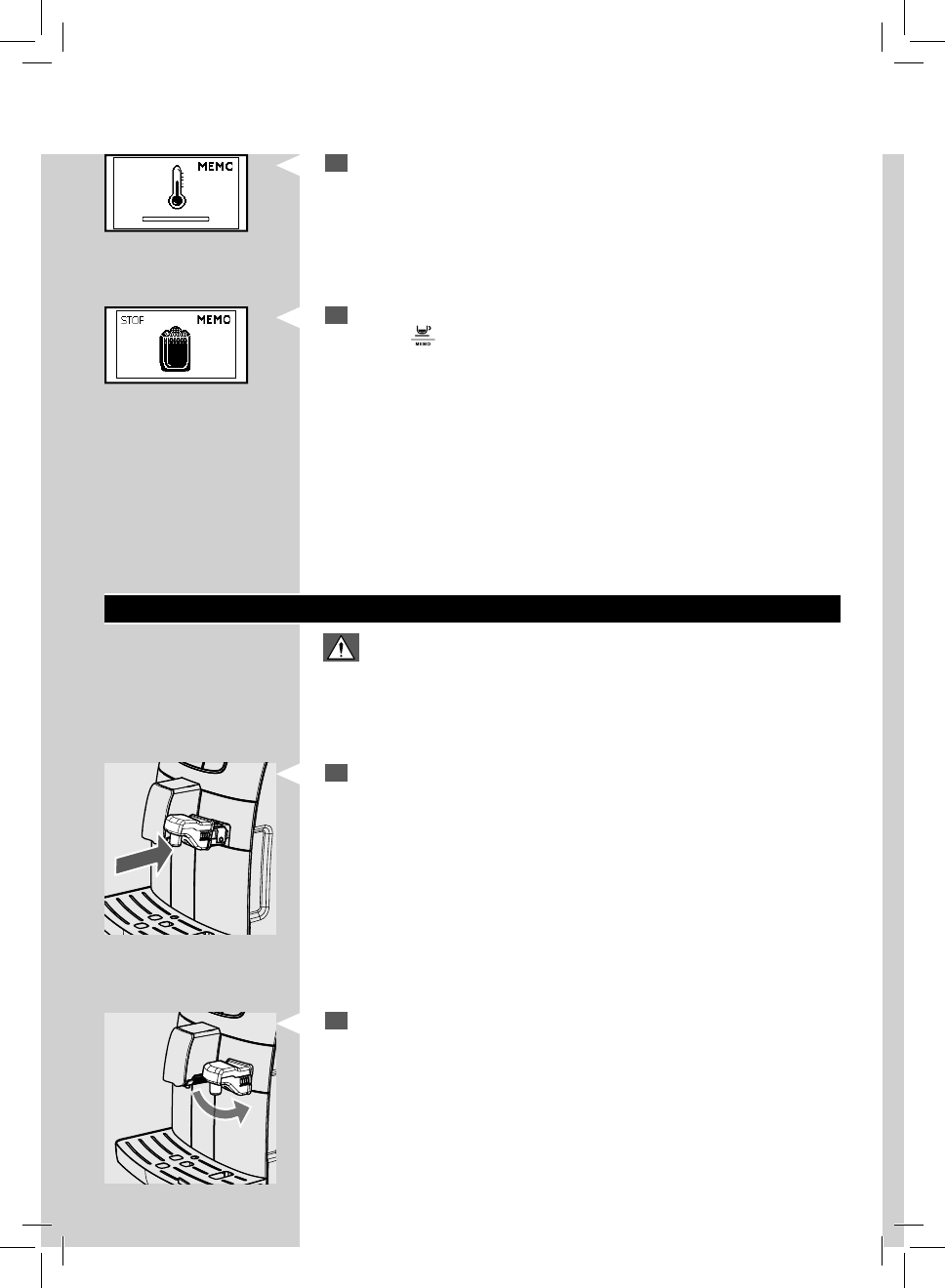 MEMO

STOP MEMO

MEMO