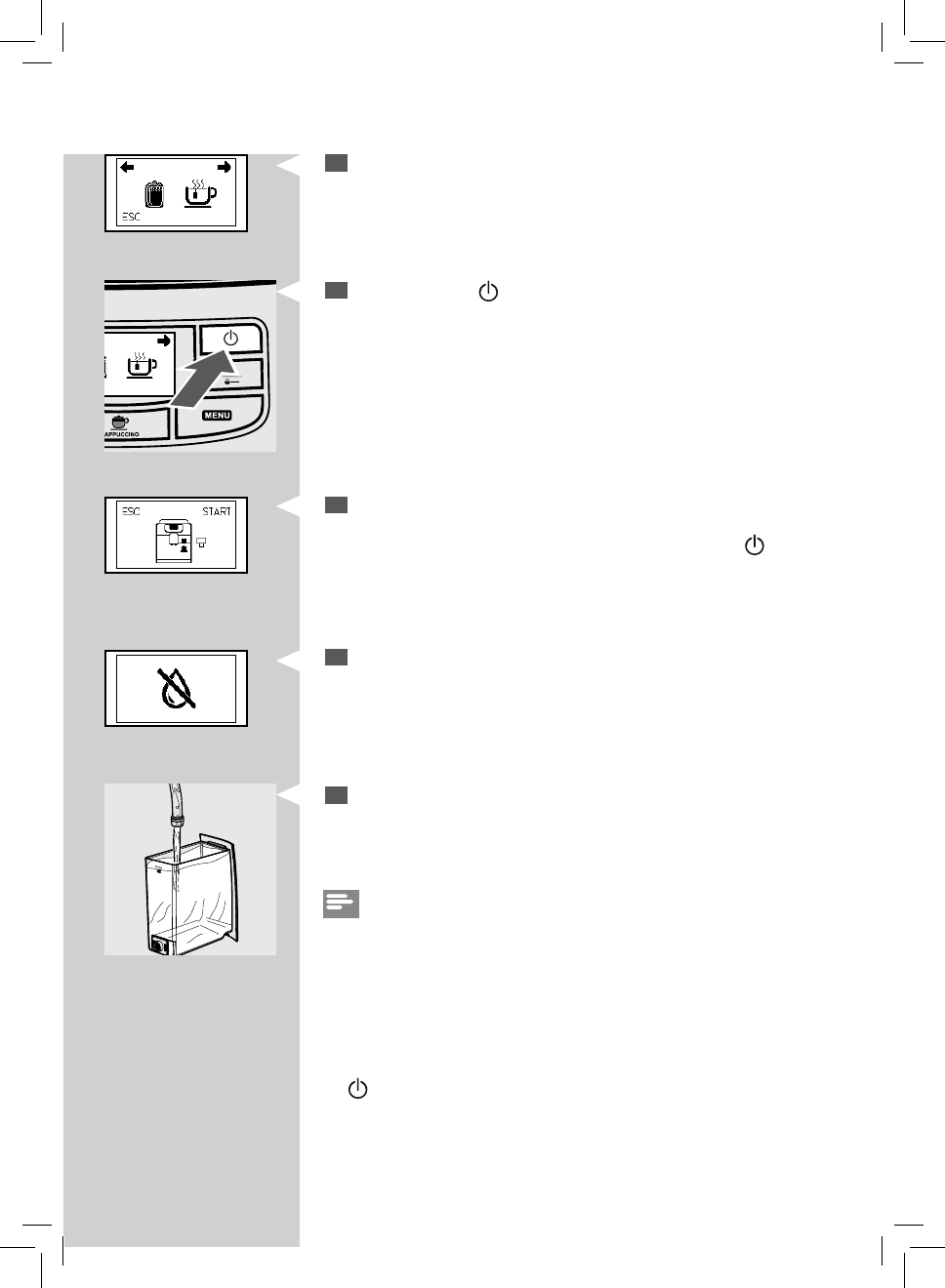 ESC

MENU

APPUCCINO

ESC START