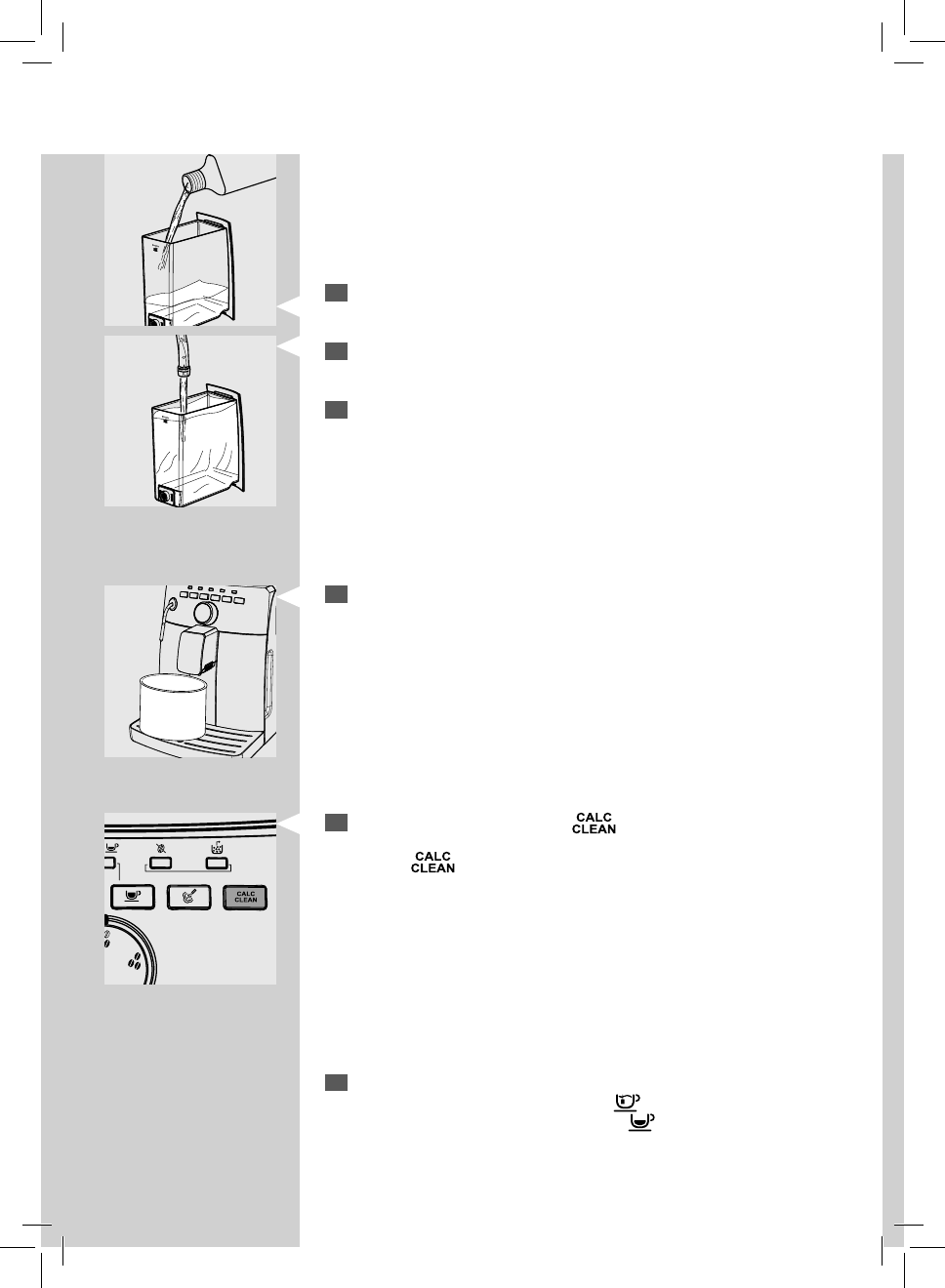 CALC
CLEAN

CALC
CLEAN

CALC
CLEAN