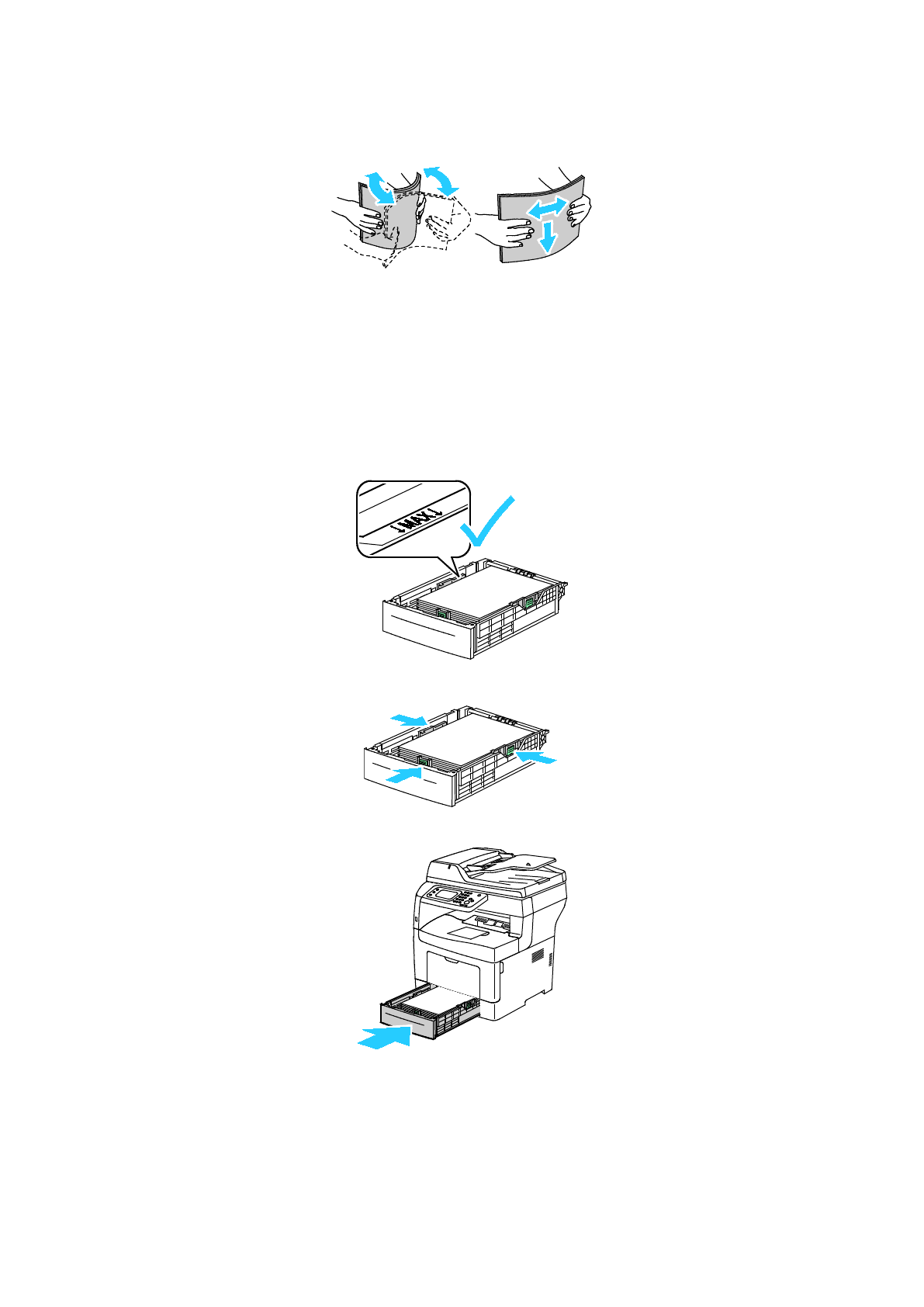 MAX