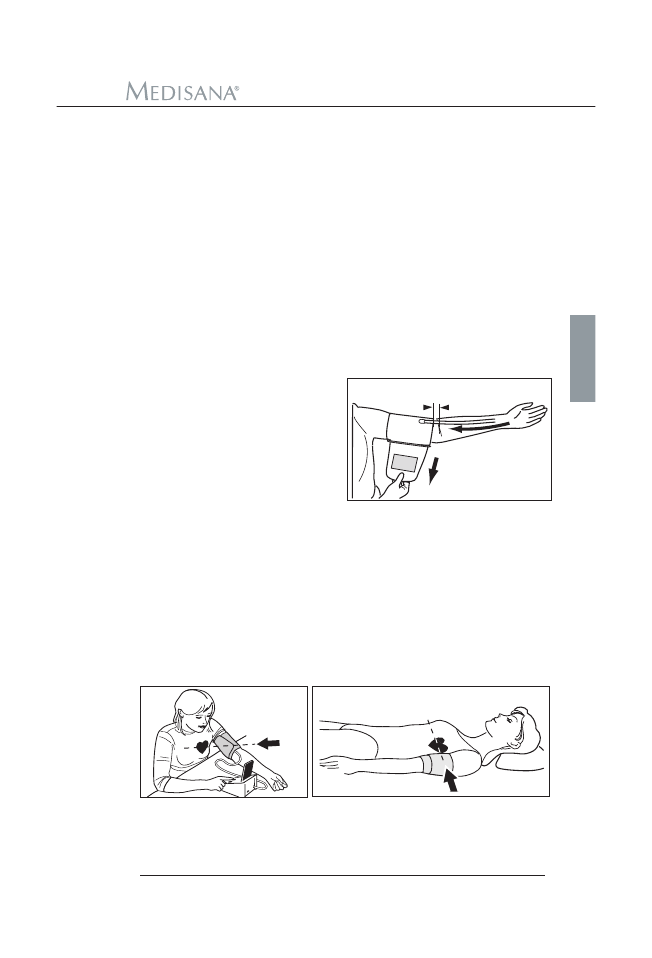 MEDISANA®