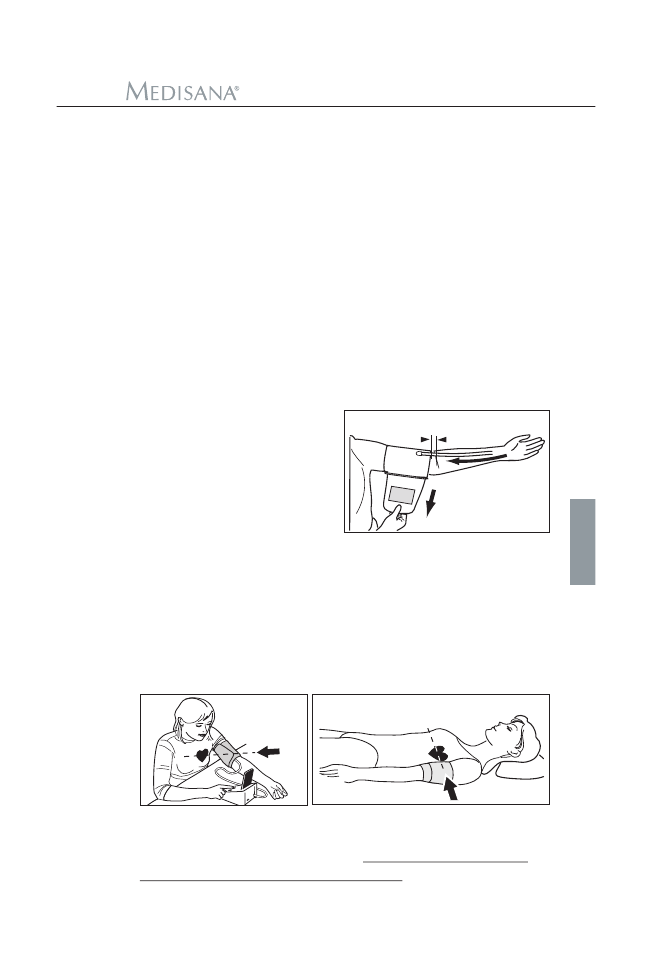 MEDISANA®