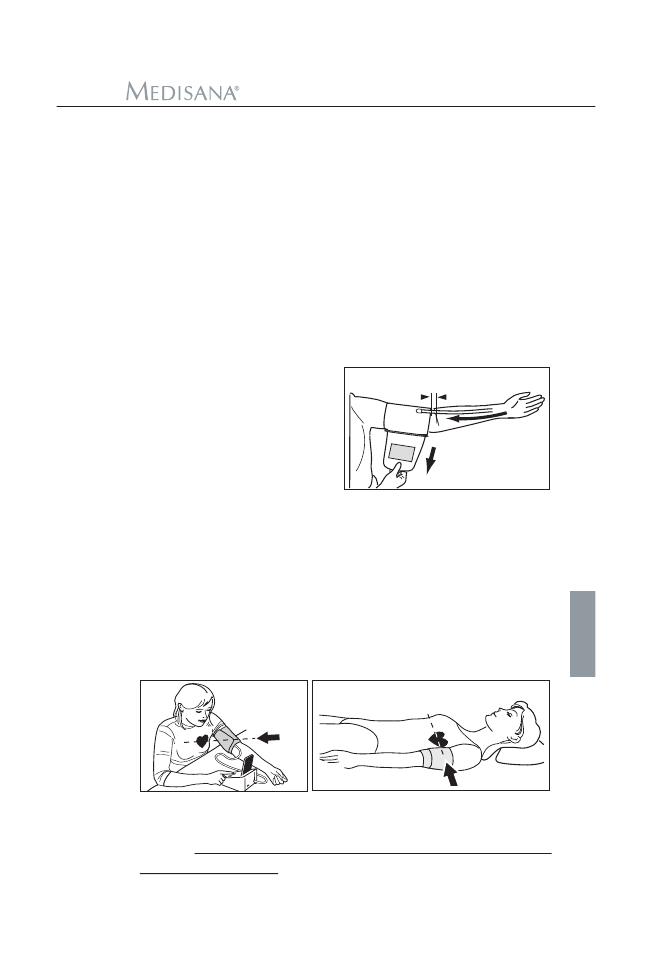 MEDISANA®