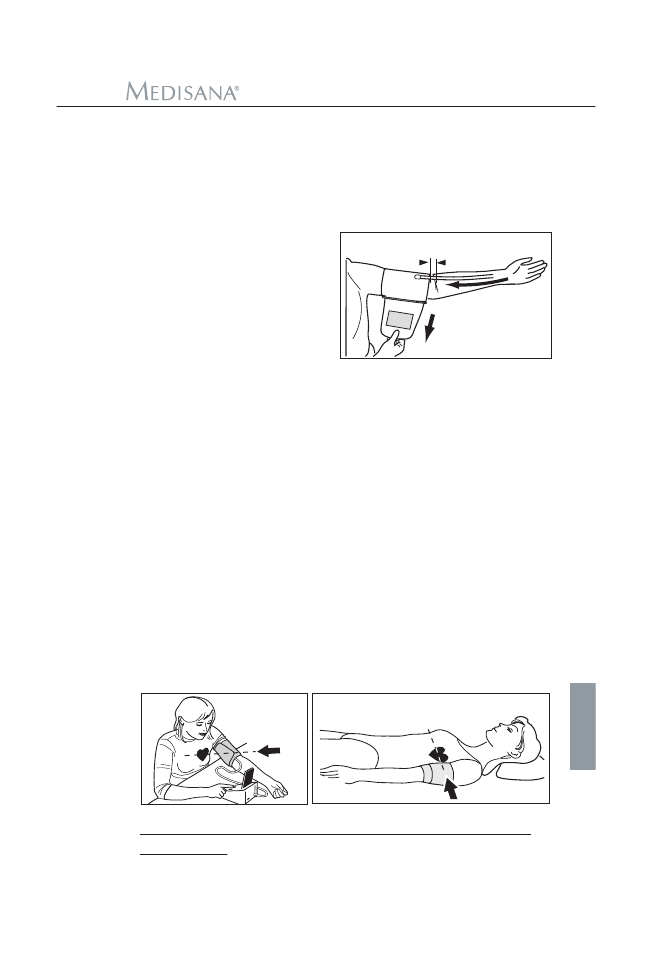 MEDISANA®