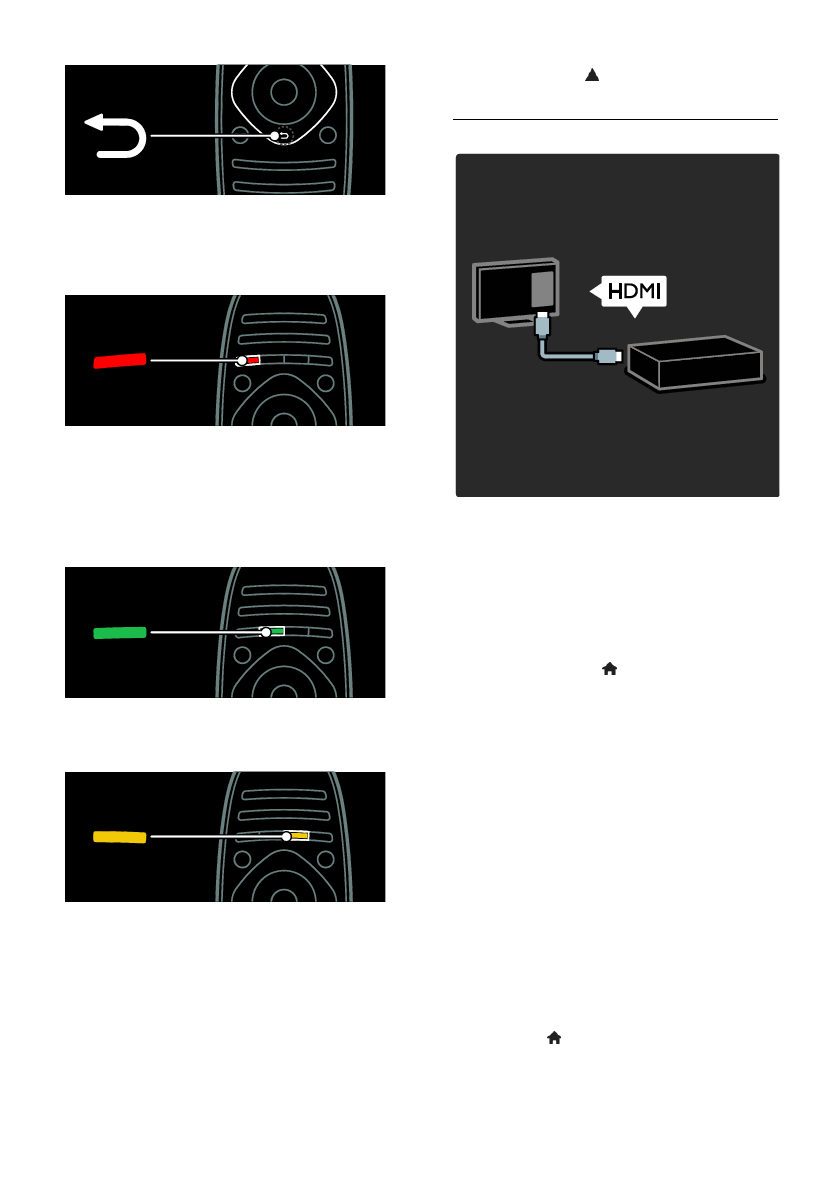 HDMI