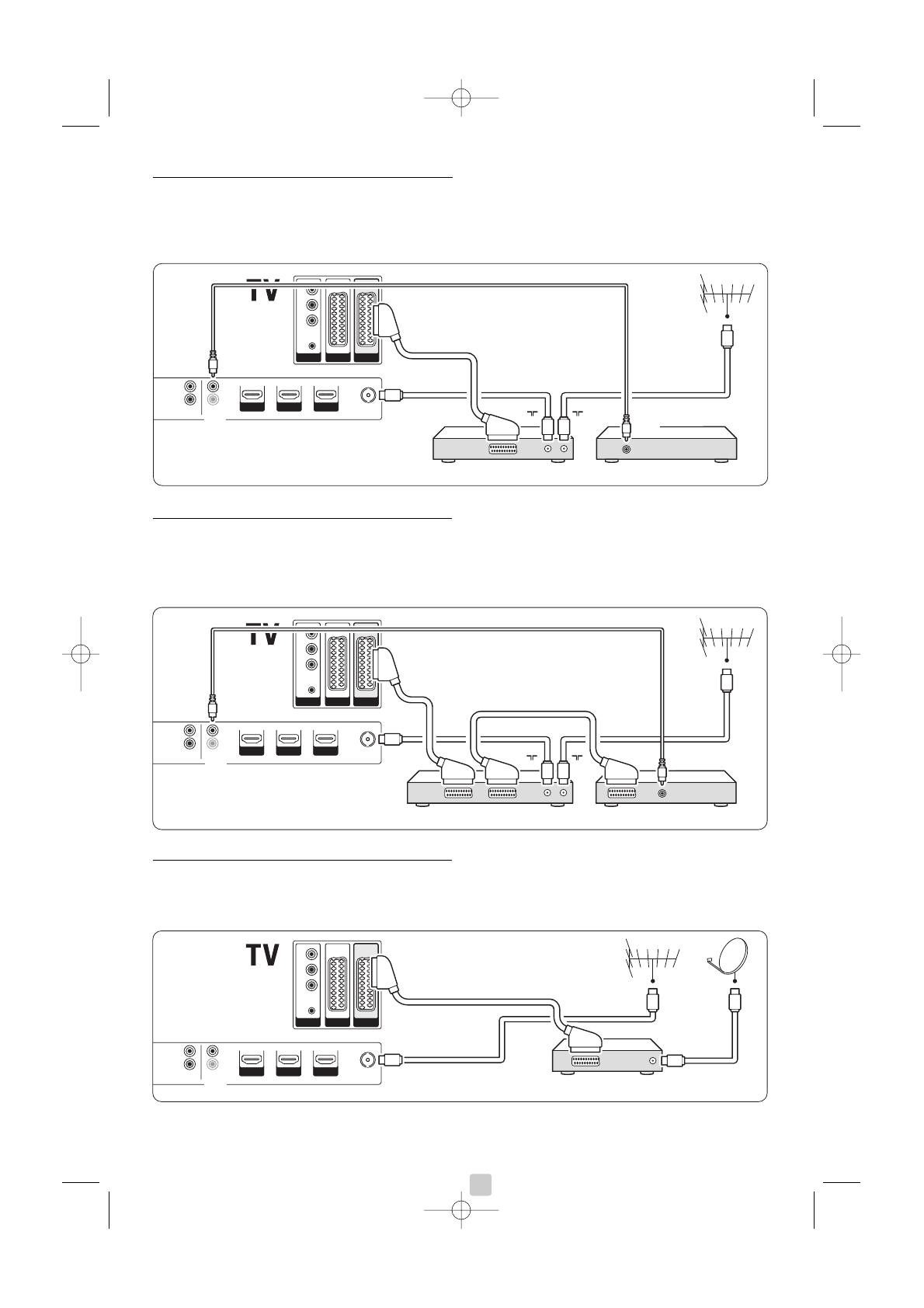 TV

TV

TV