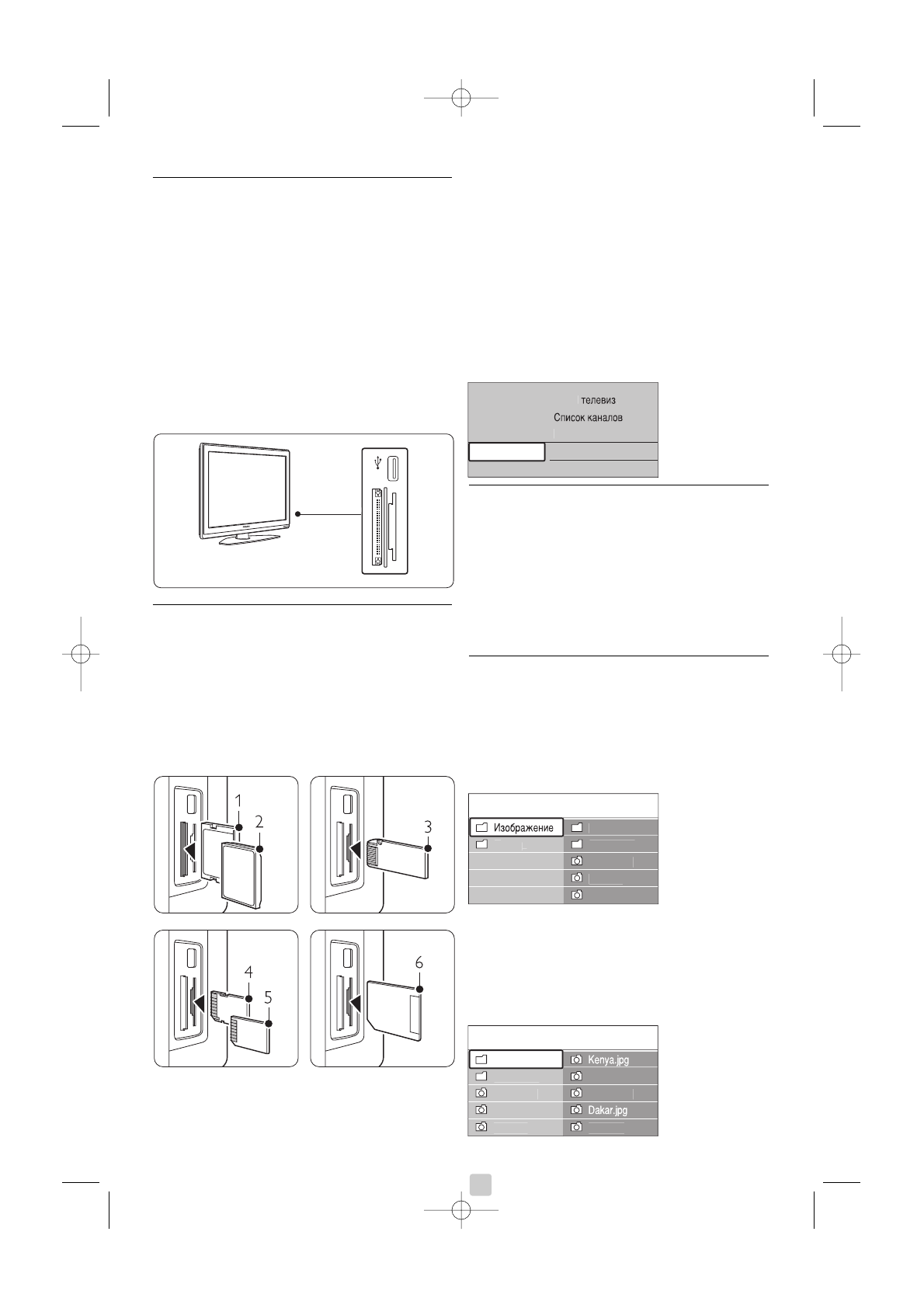 телевиз
Список каналов

1
2
3
4
5
6

Изображение

Kenya.jpg
Dakar.jpg