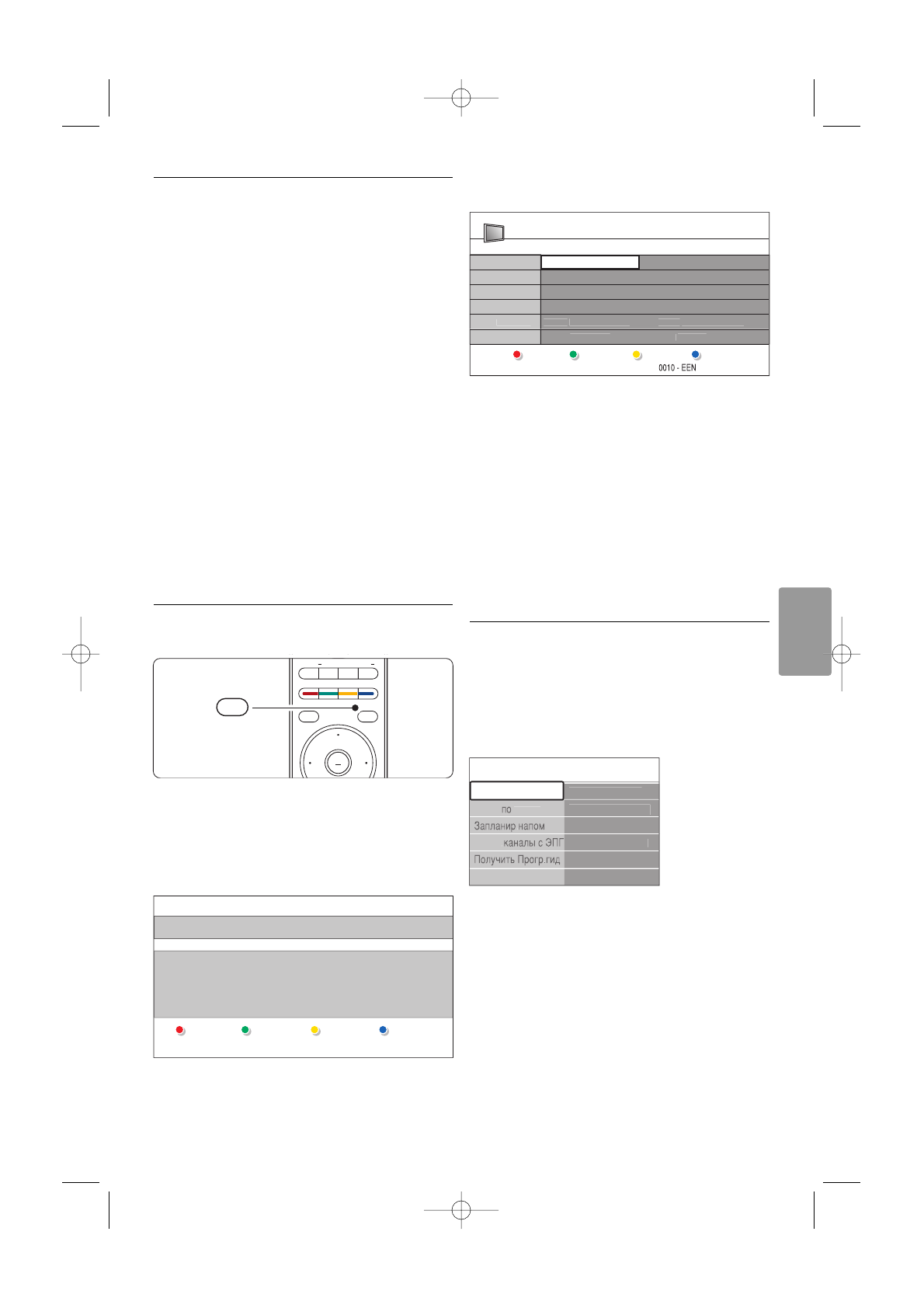 0010 - EEN

по

Запланир напом

каналы с ЭПГ

Получить Прогр.гид