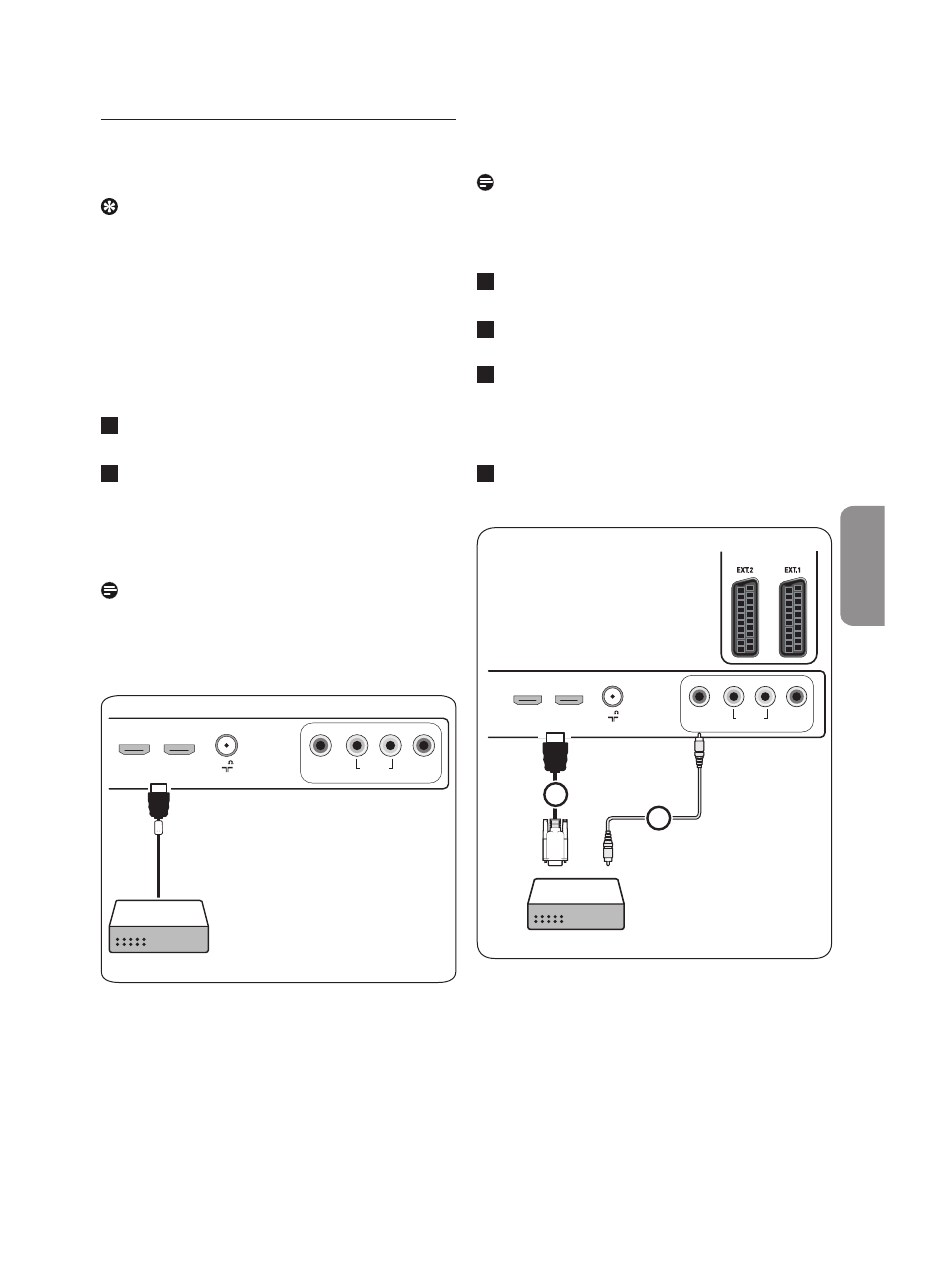 EXT.2

EXT.1