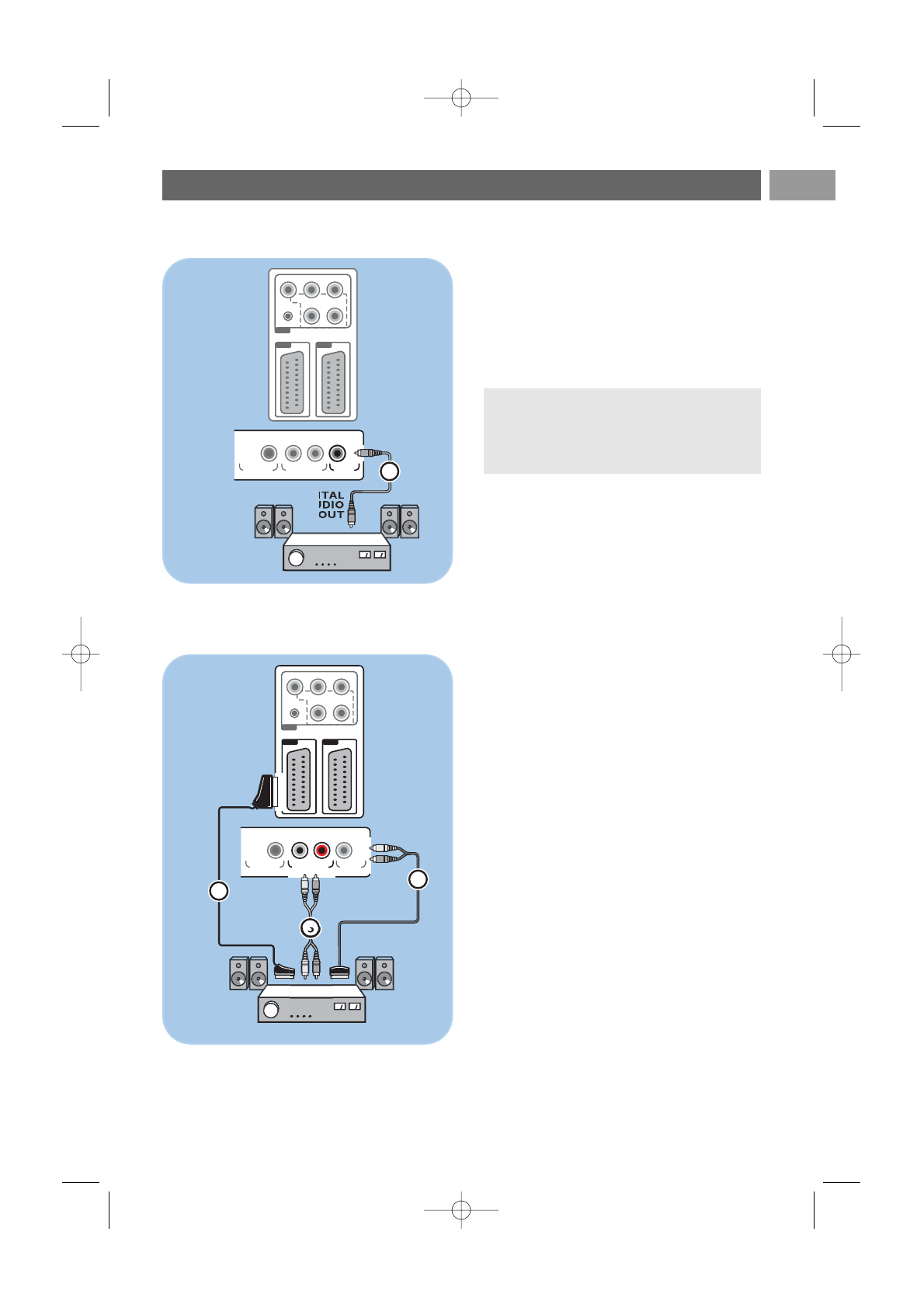 ITAL
UDIO
OUT