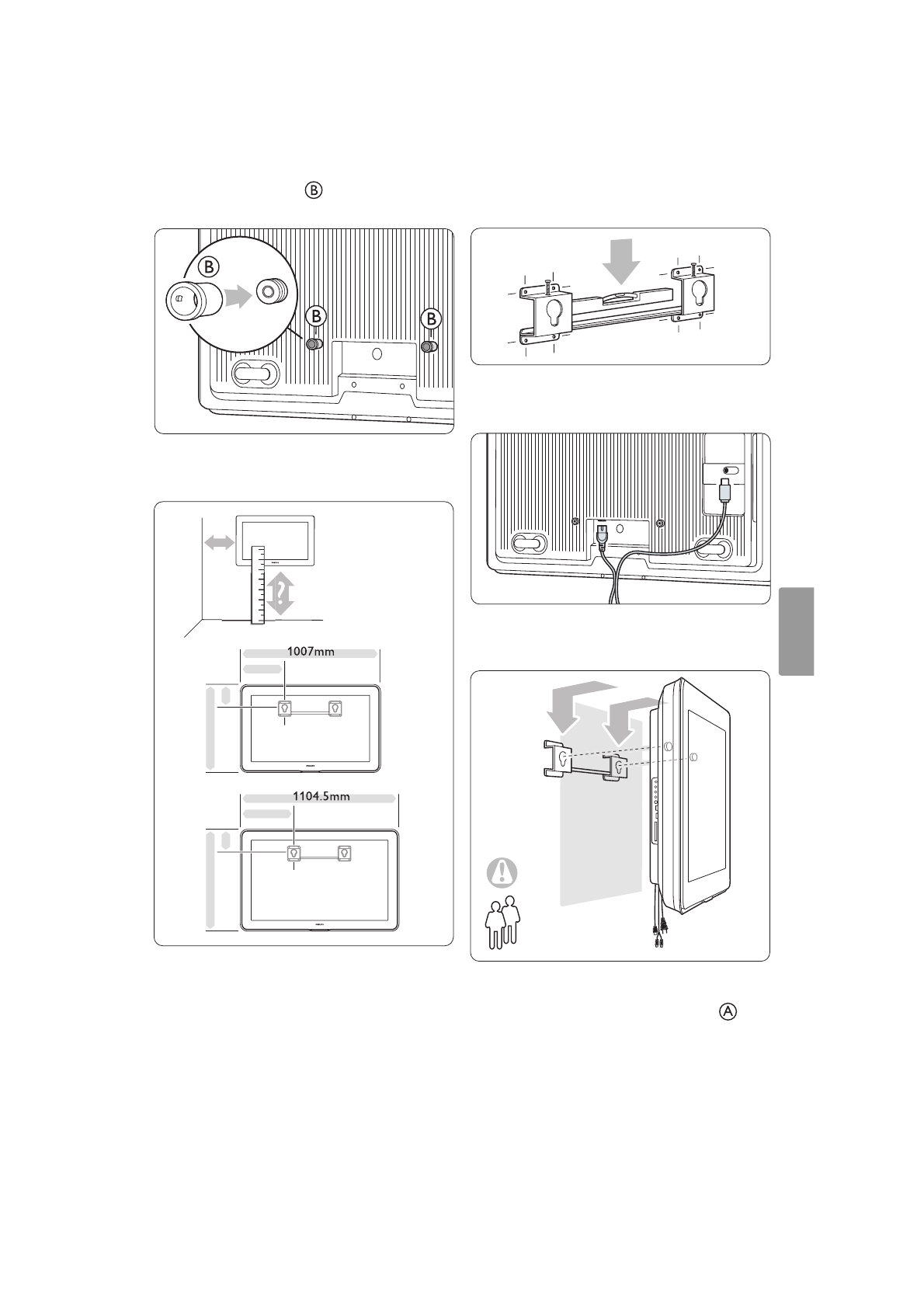 Ⓑ

B

B

B

1007mm

1104.5mm

Ⓐ