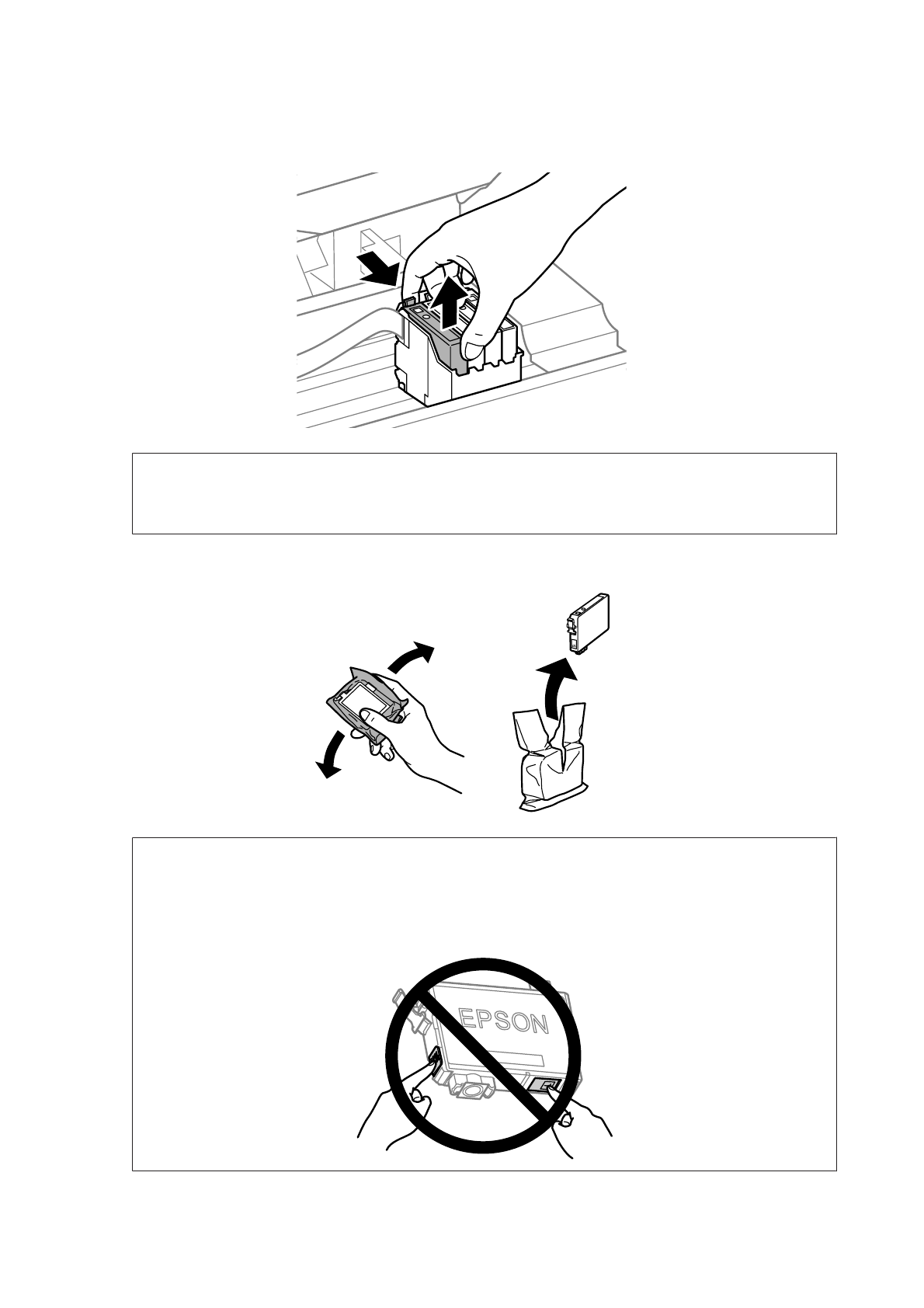 EPSON