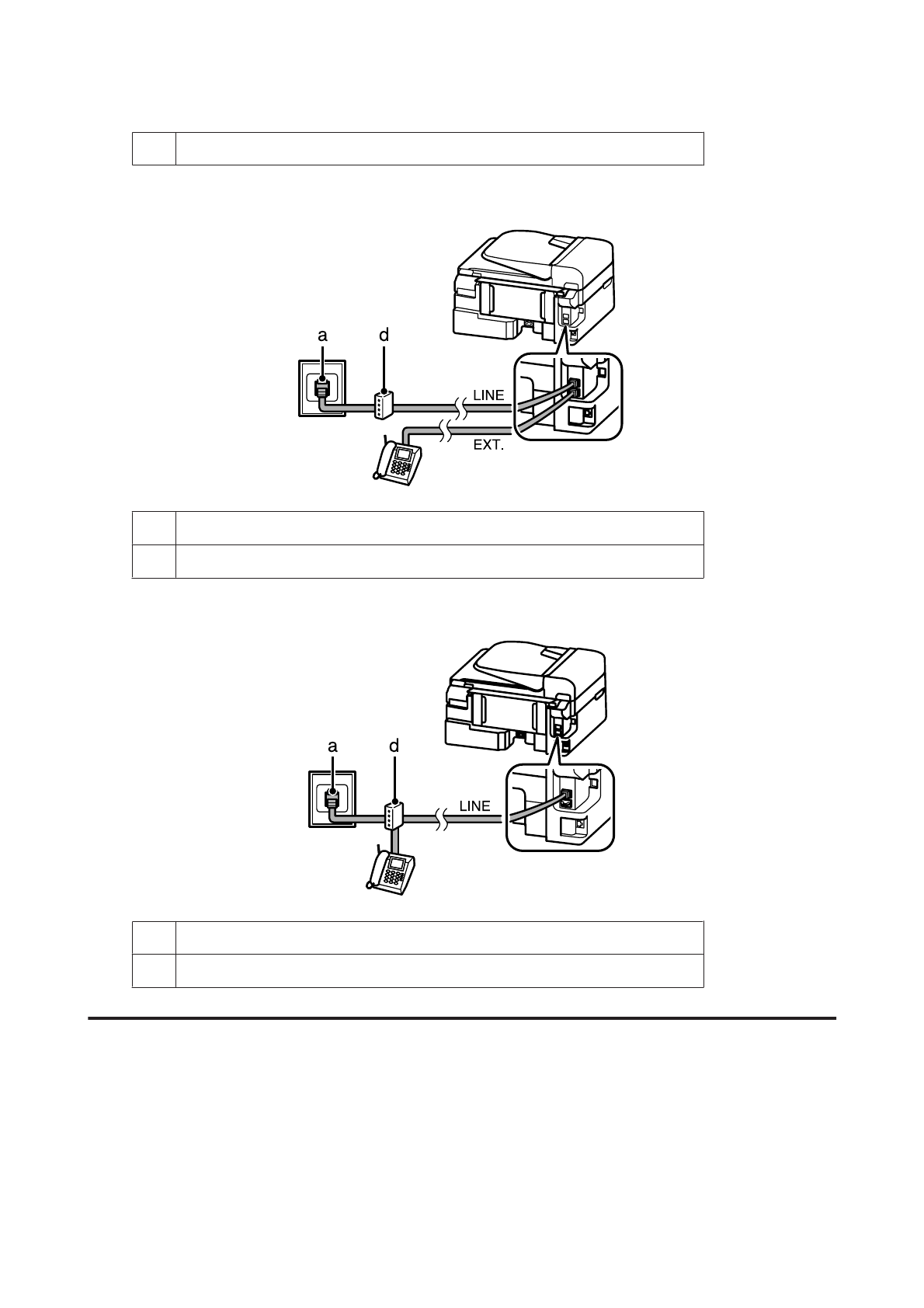 a d LINE EXT.

a d LINE