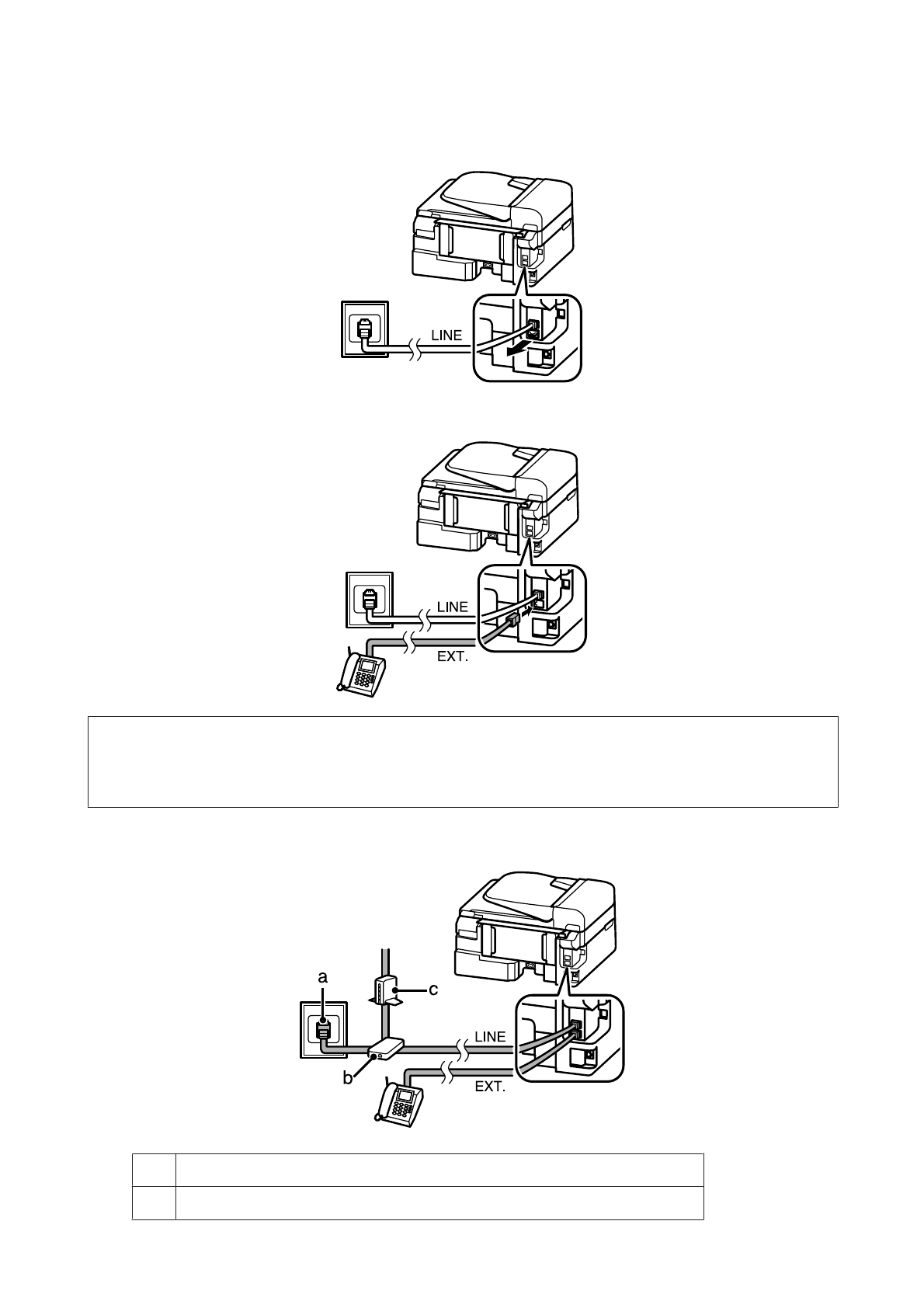 LINE

LINE

EXT.

a

c

LINE

b

EXT.