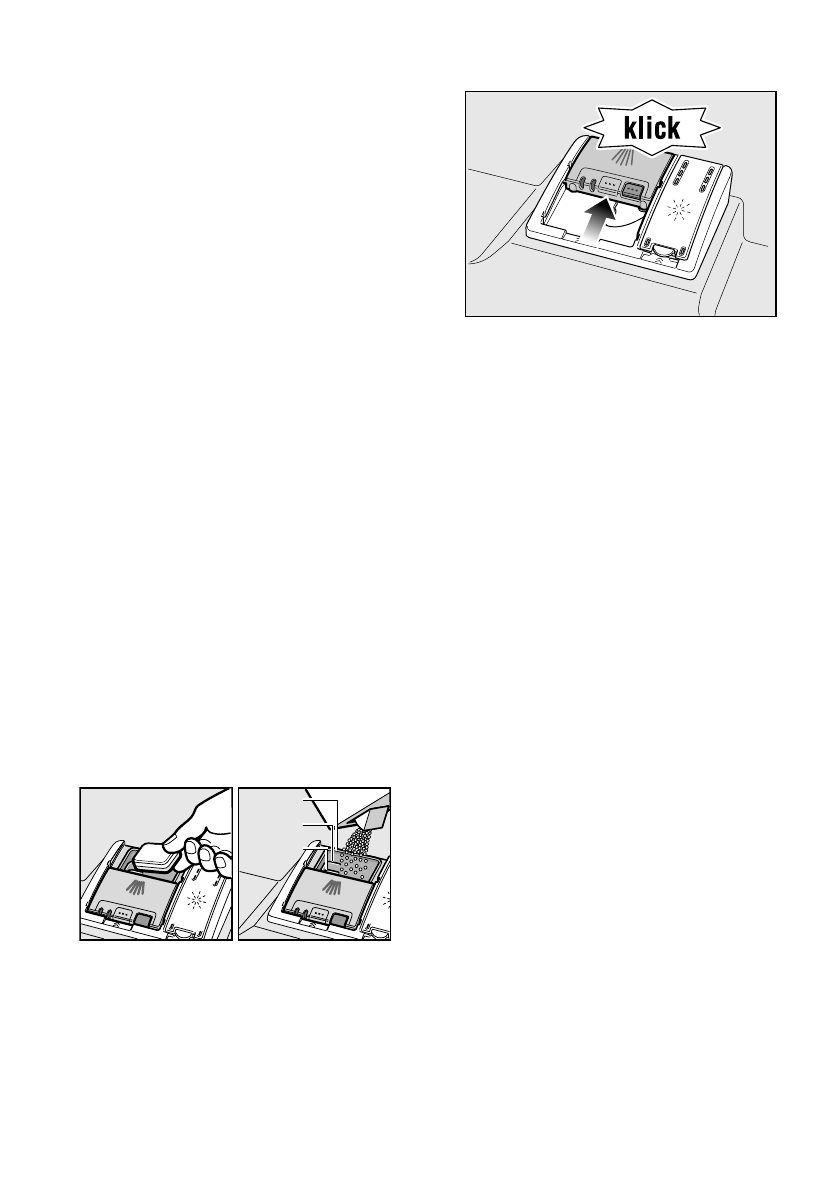 klick