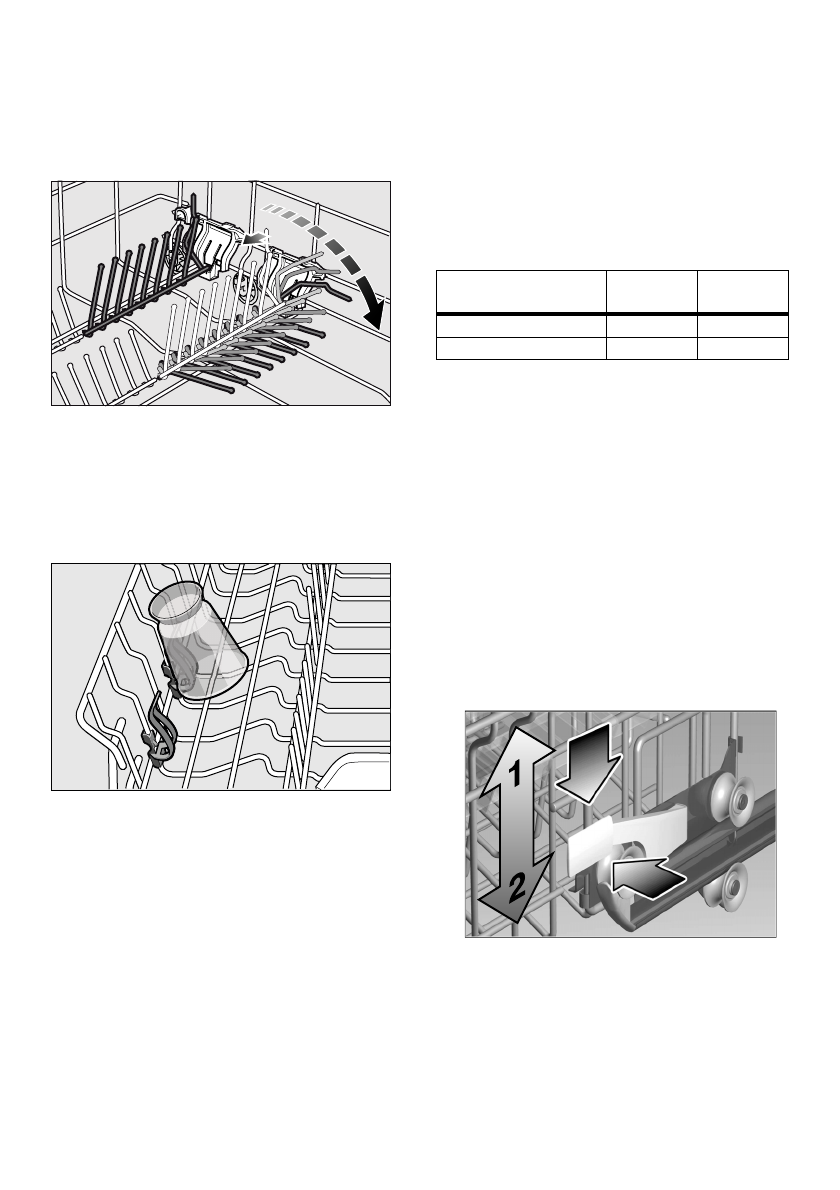 1

2