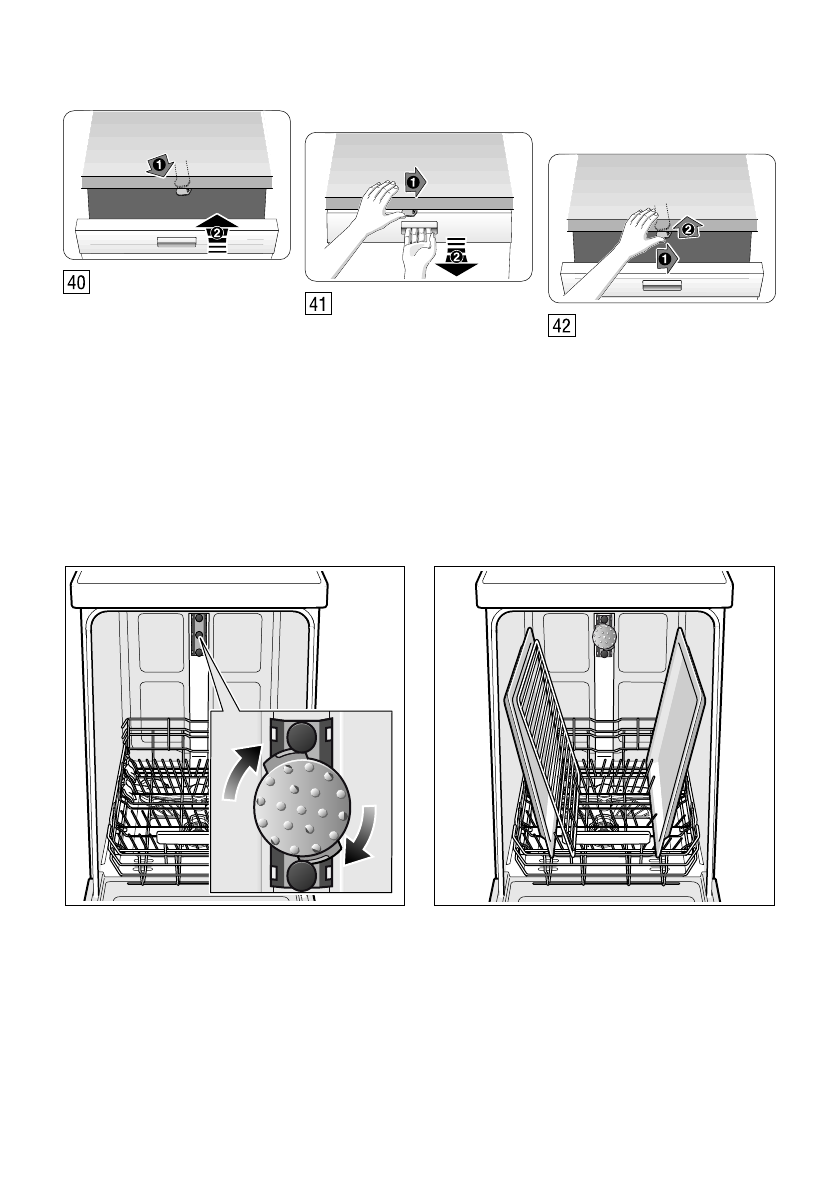 1
2
40

1
2
41

2
1
42