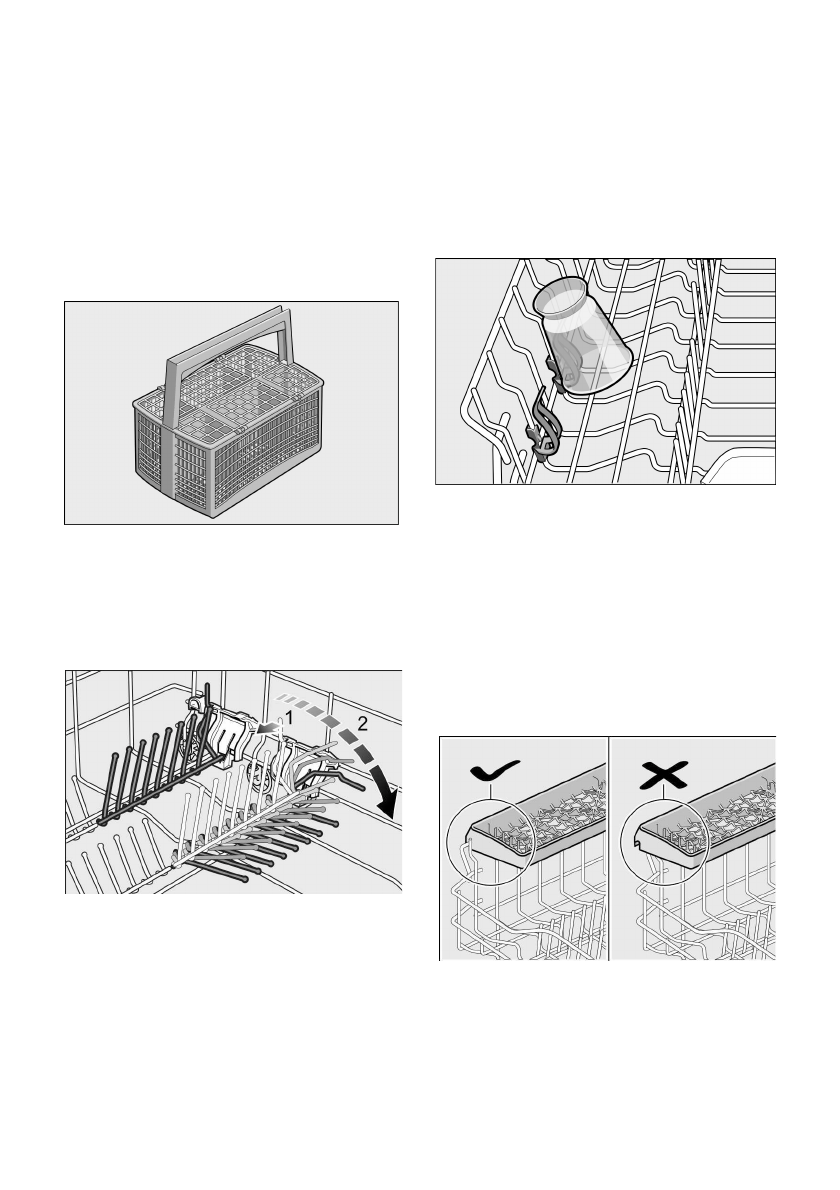 1
2