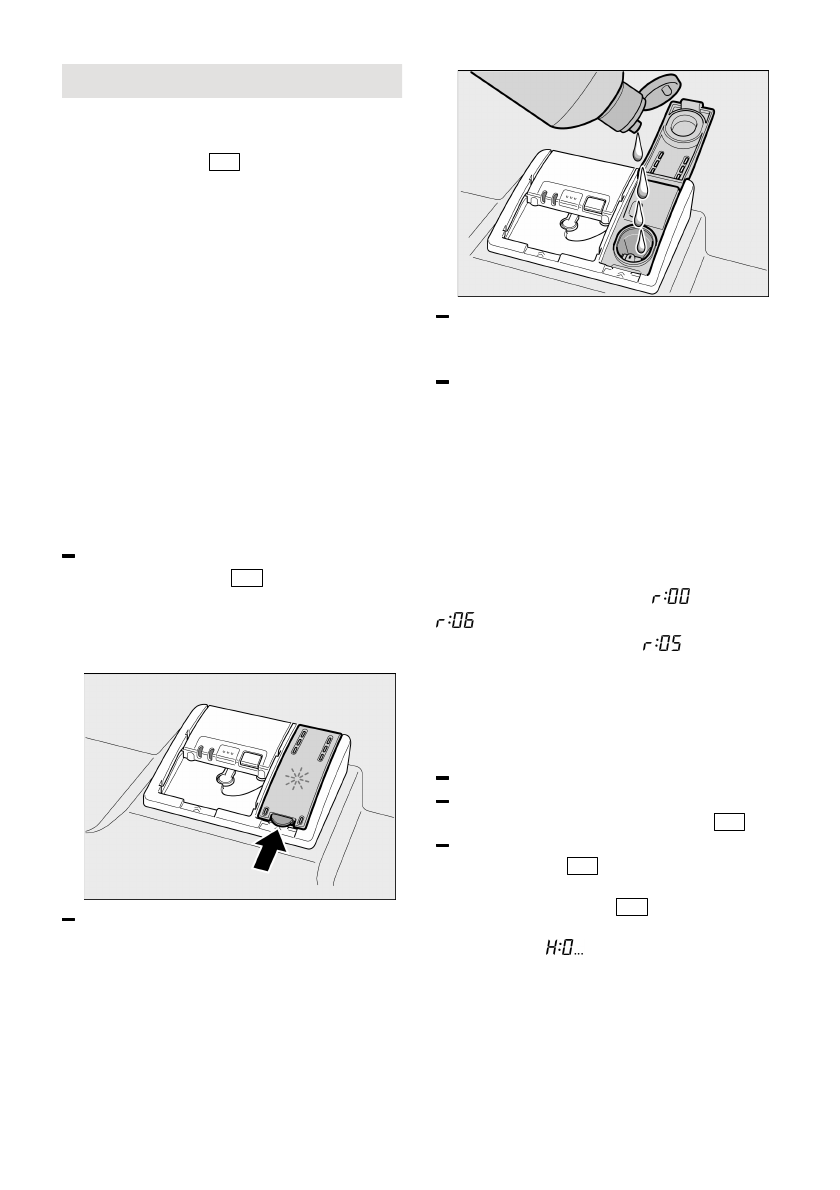 r:00

r:06

r:05

H:0...