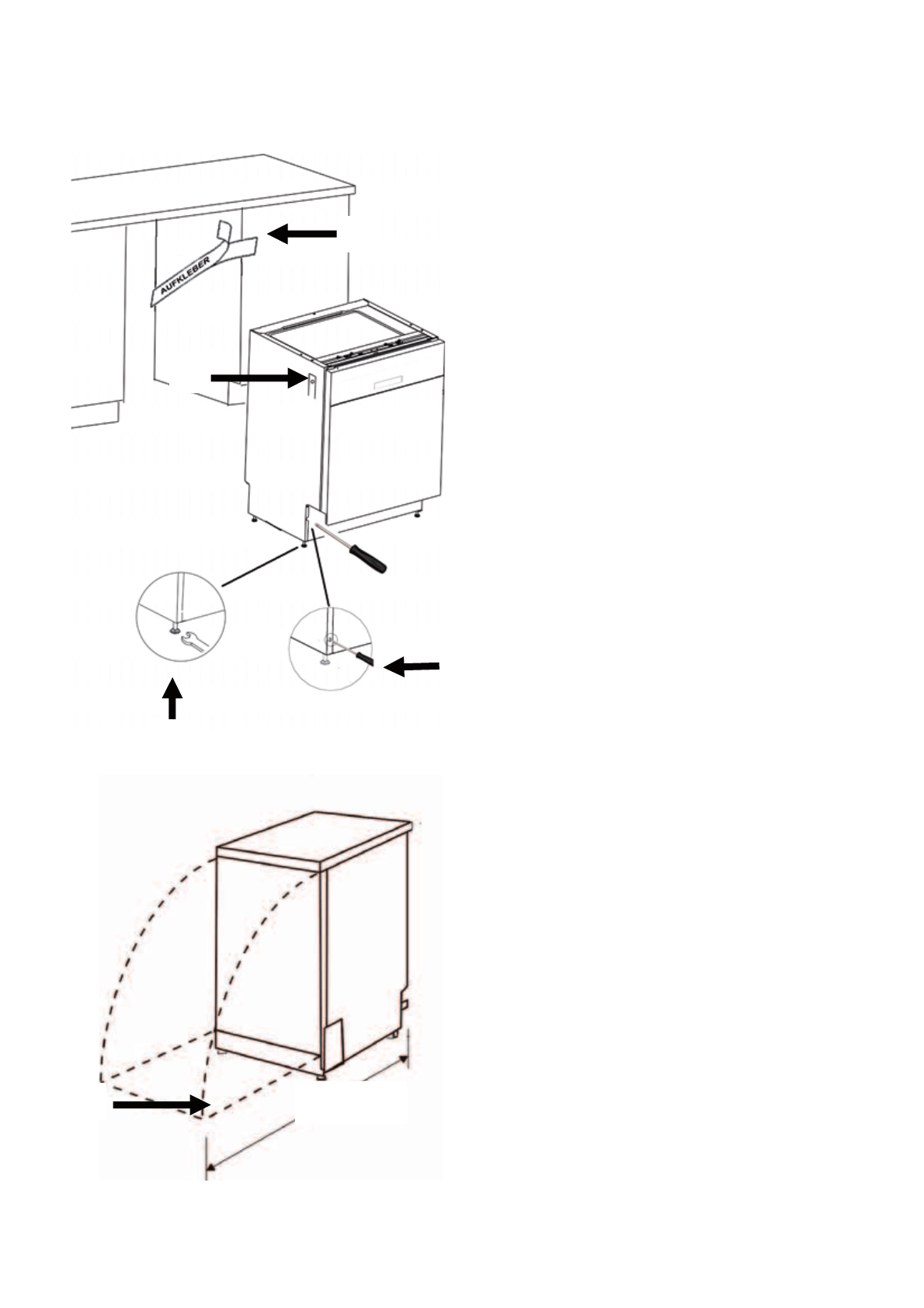 AUFKLEBER