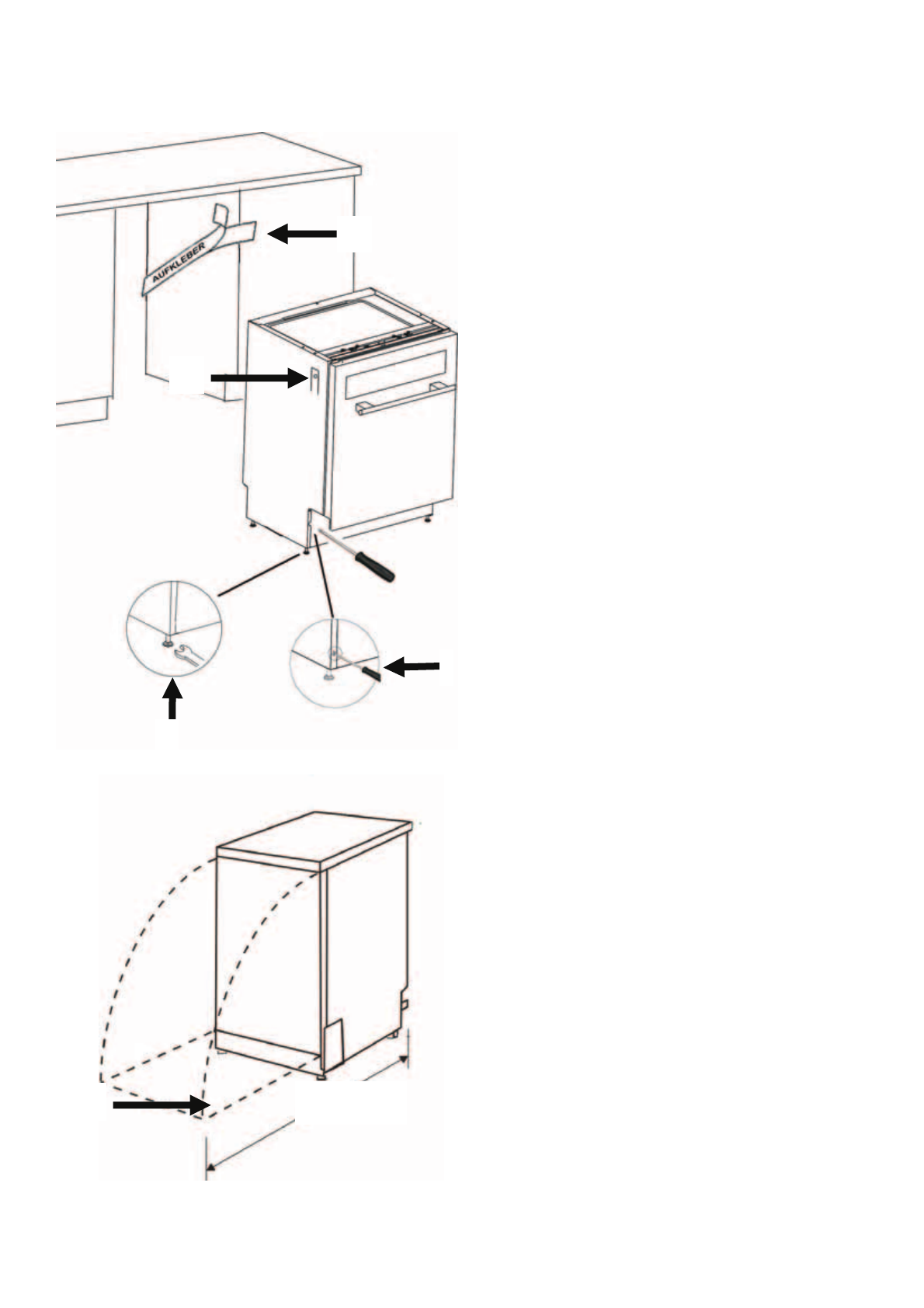 AUFKLEBER