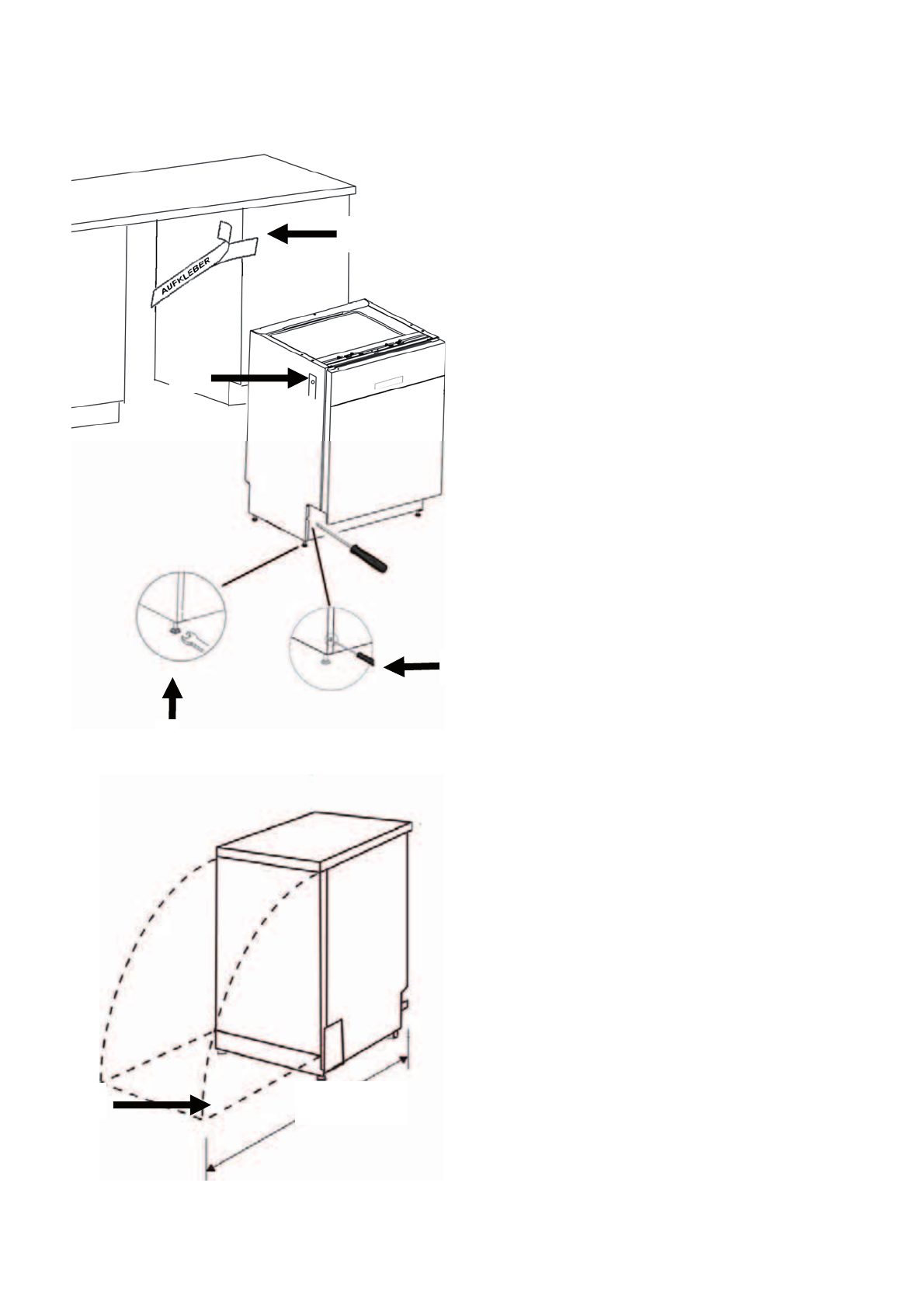 AUFKLEBER