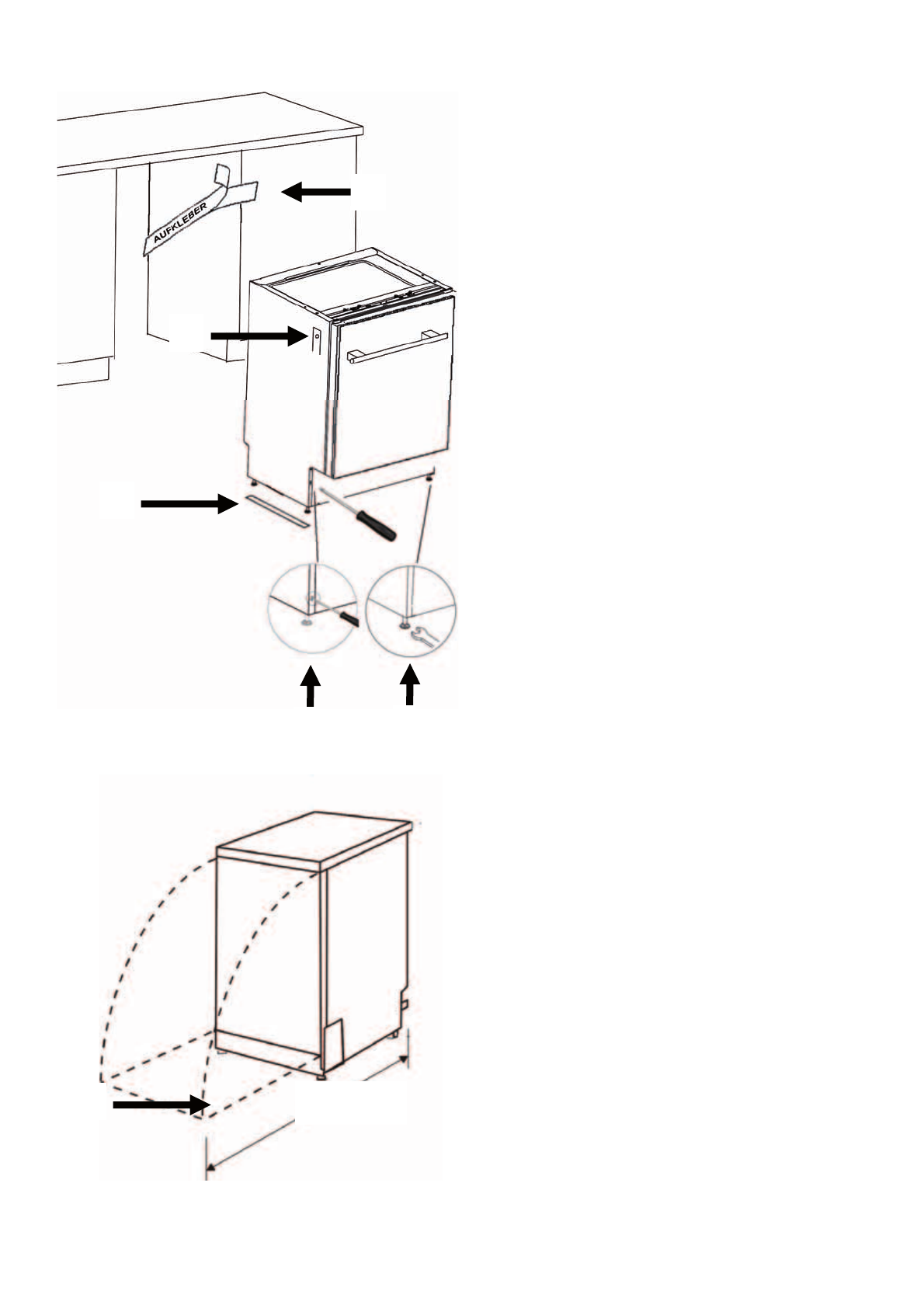 AUFKLEBER