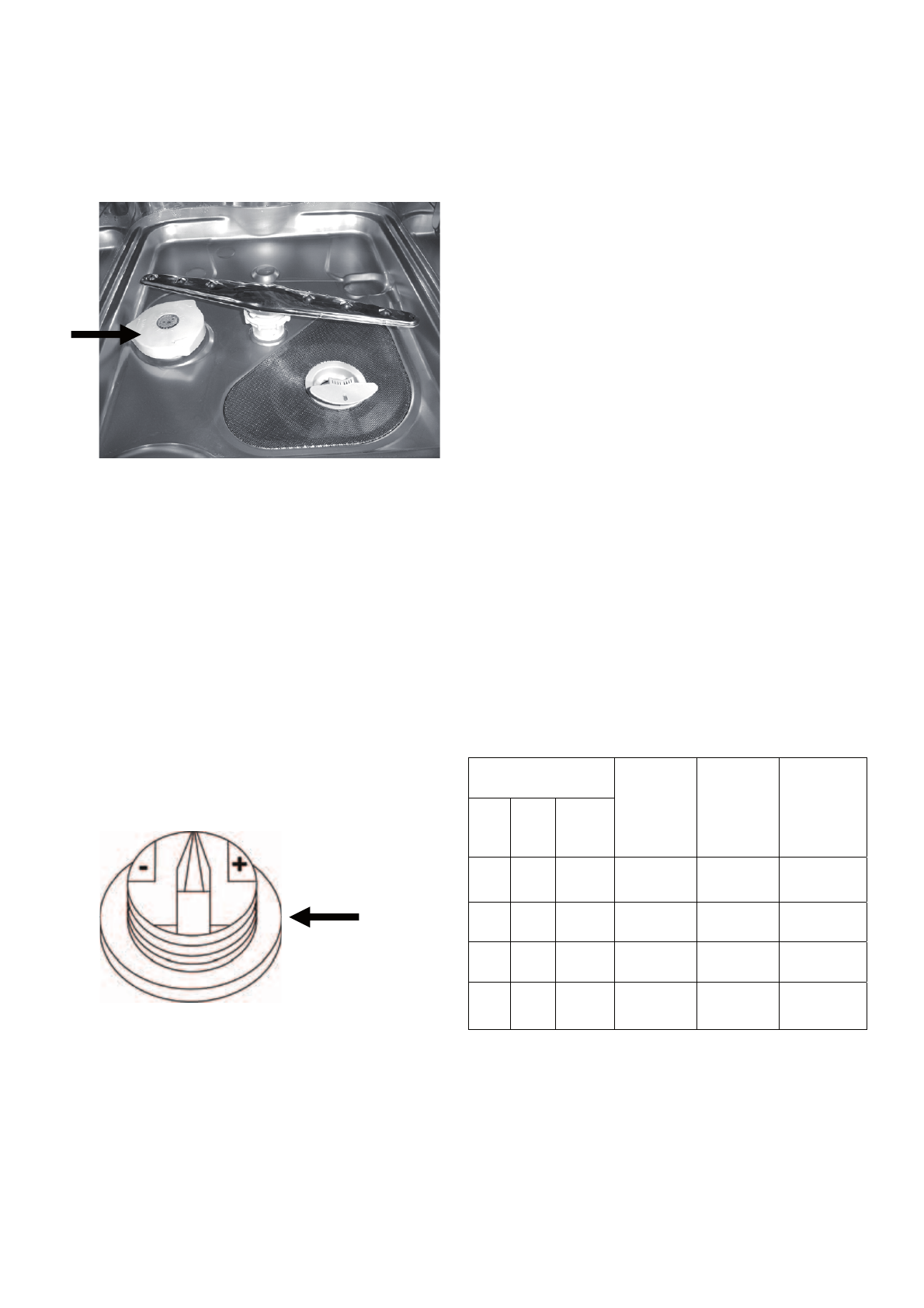 -
+