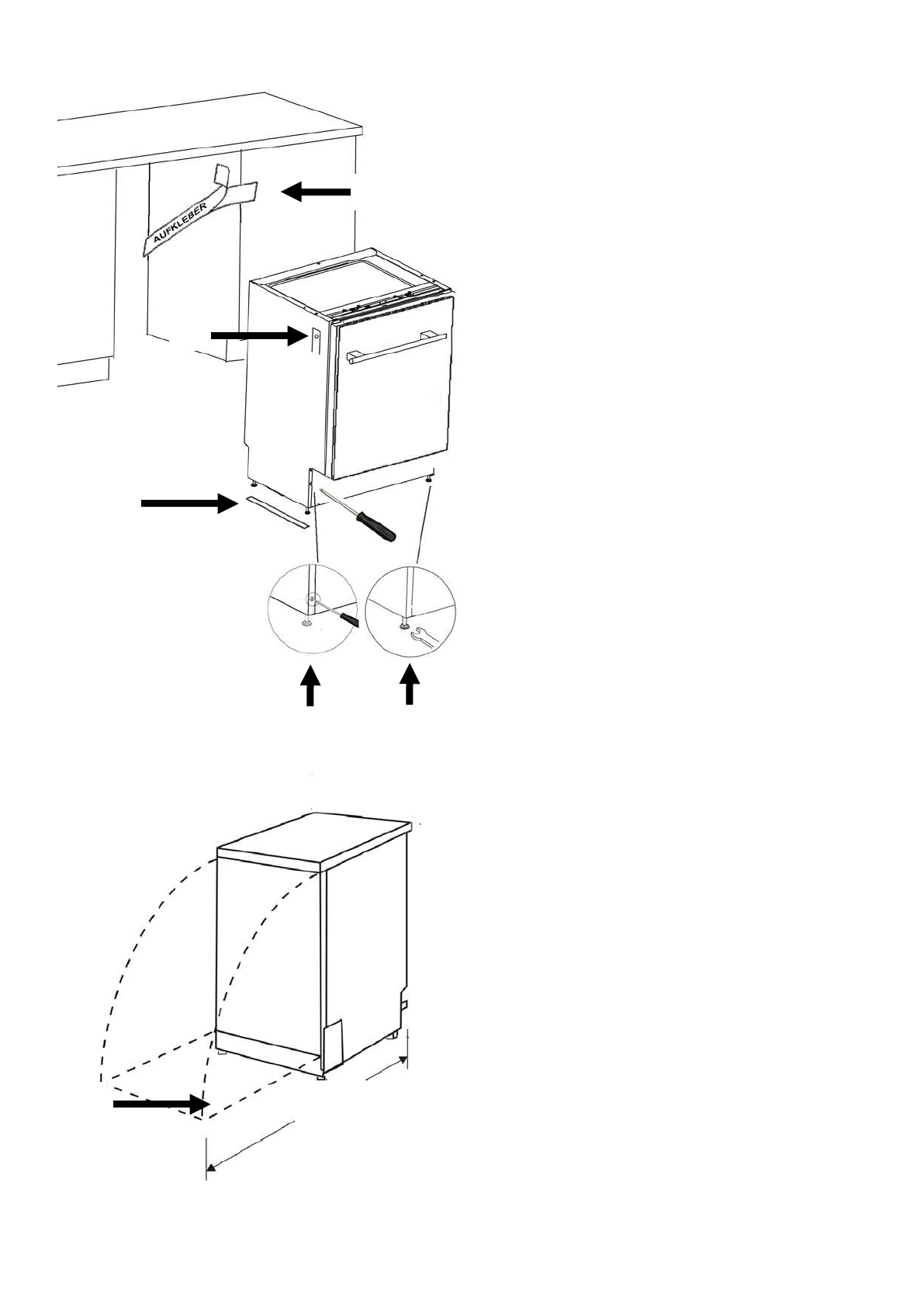 AUFKLEBER