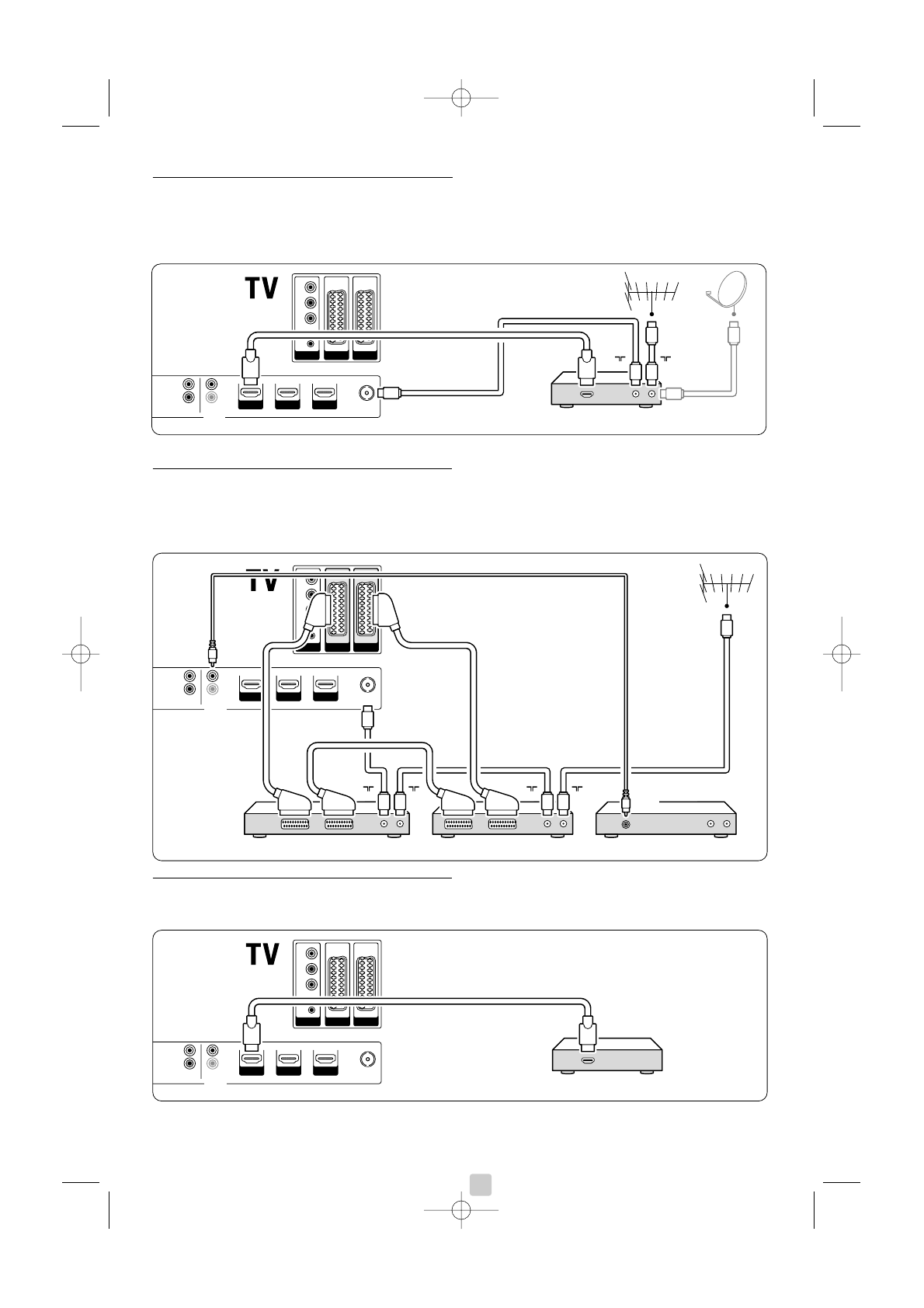 TV

TV

TV