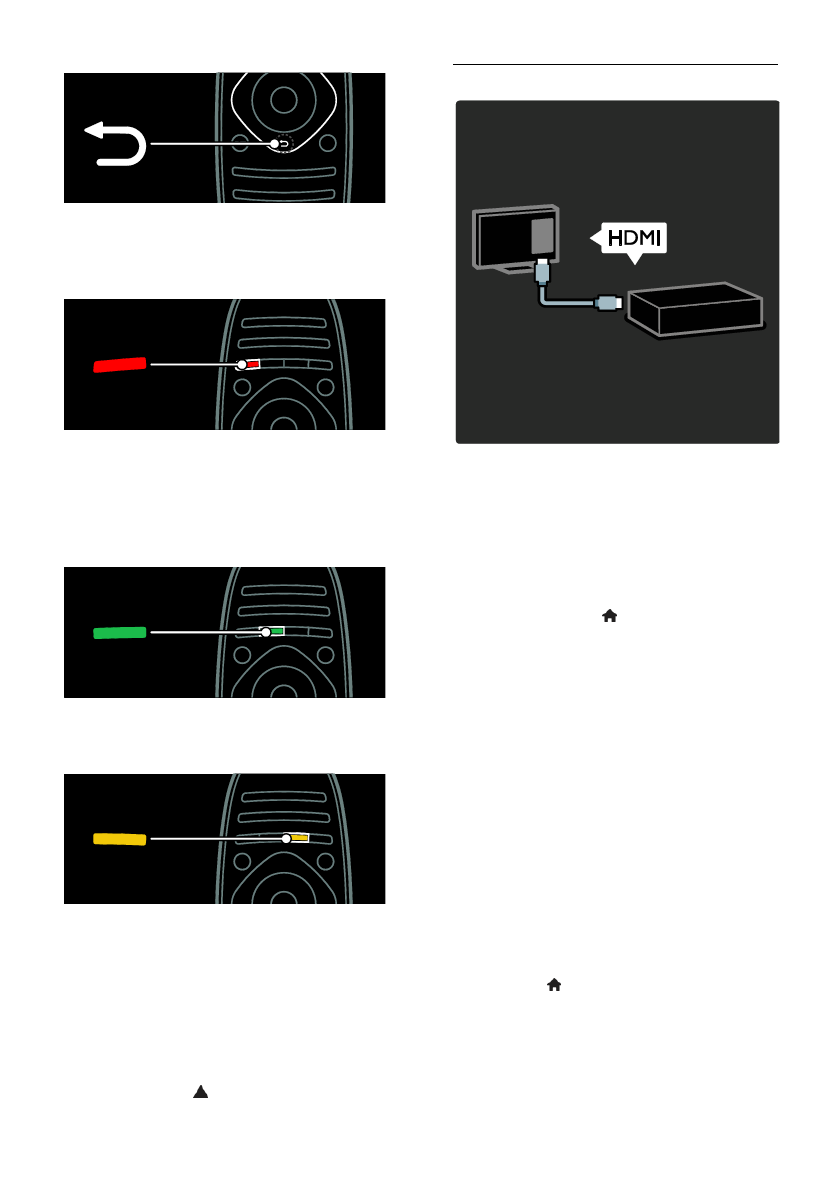 HDMI