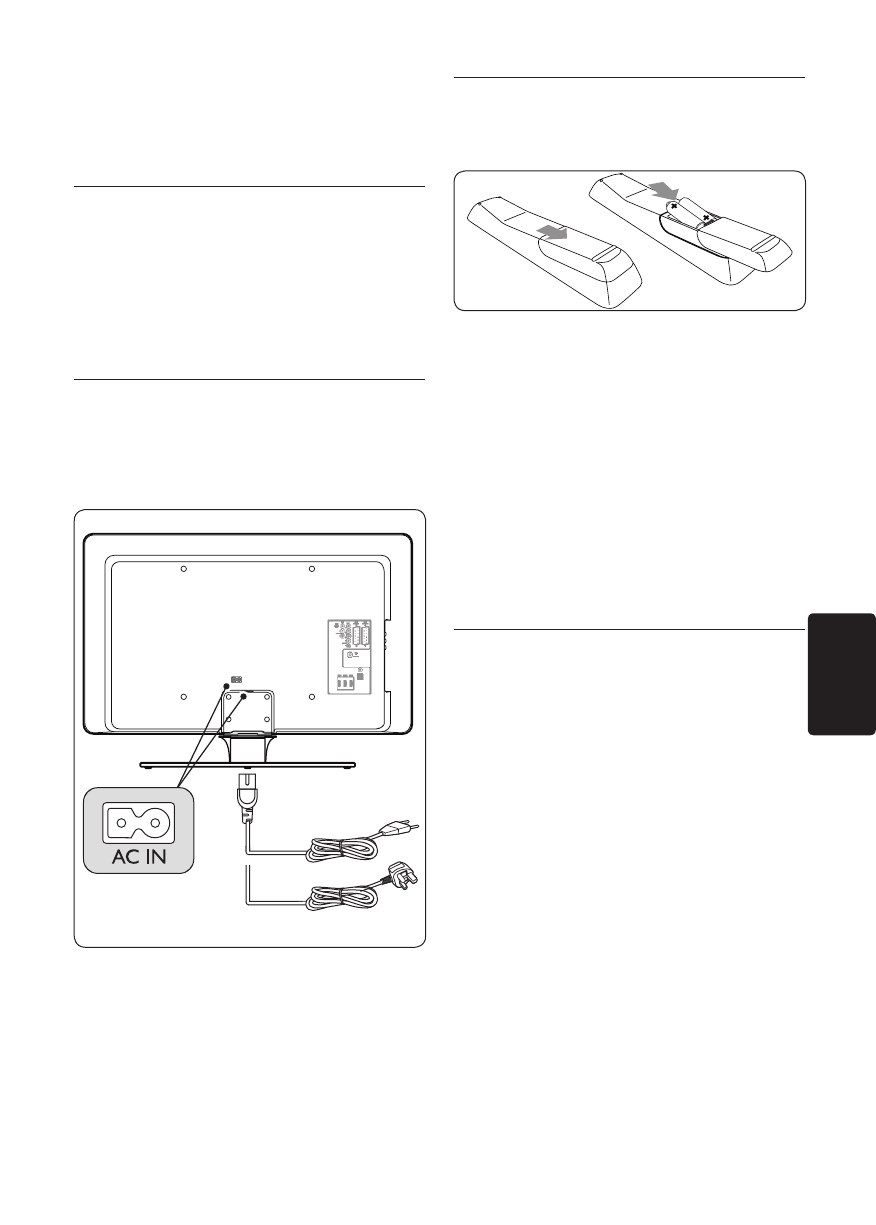 AC IN