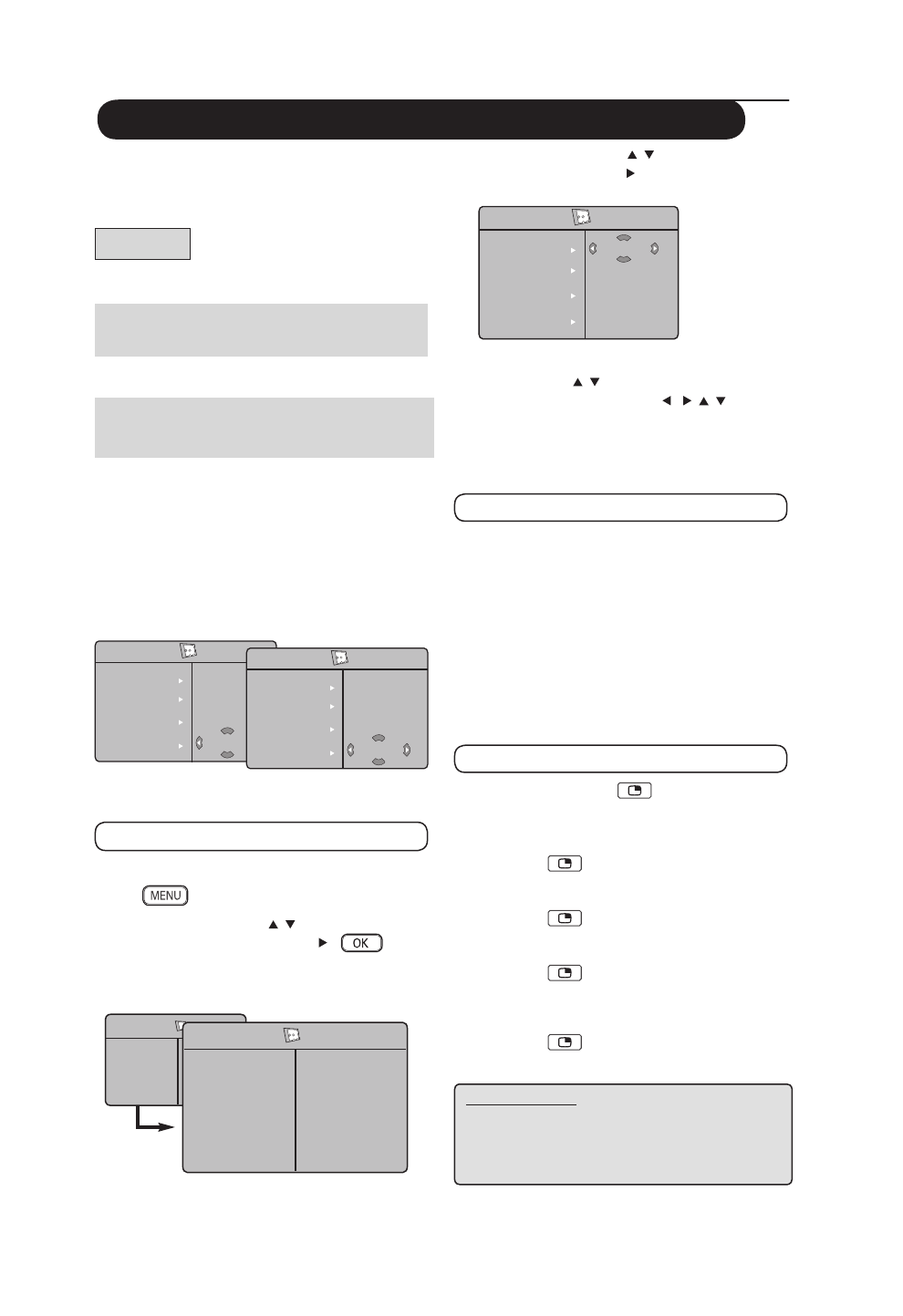 MENU

OK