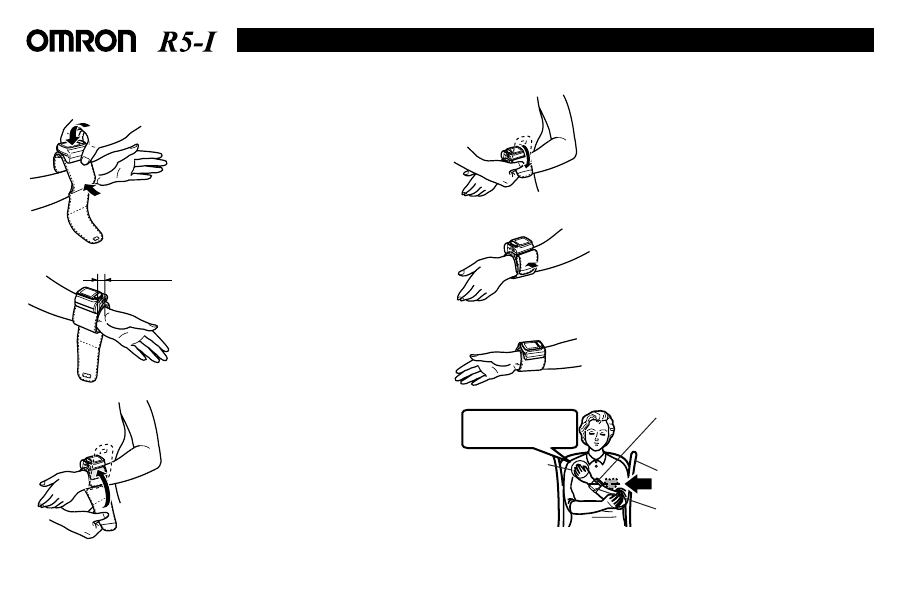 OMRON R5-I