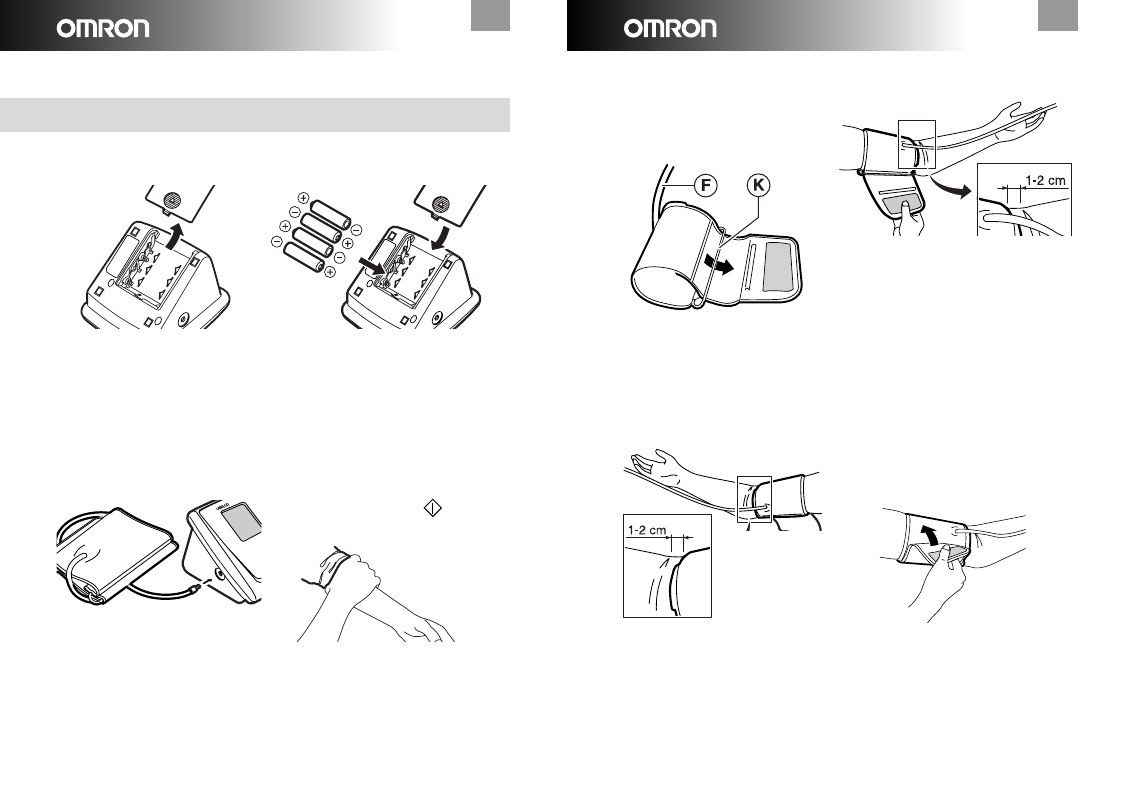 OMRON

OMRON

F

K

1-2 cm

1-2 cm