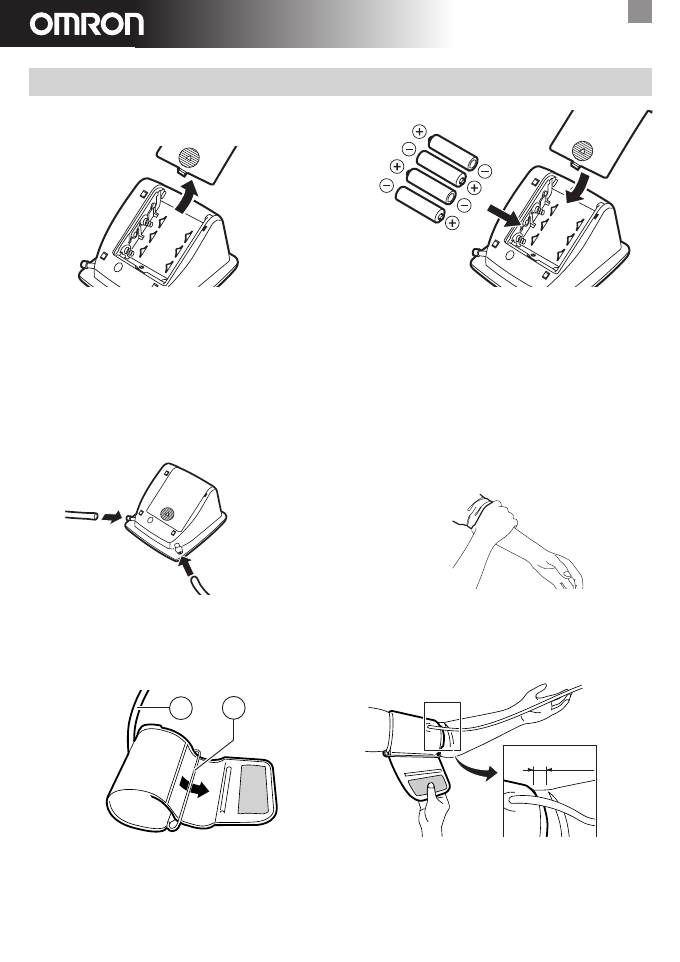 OMRON