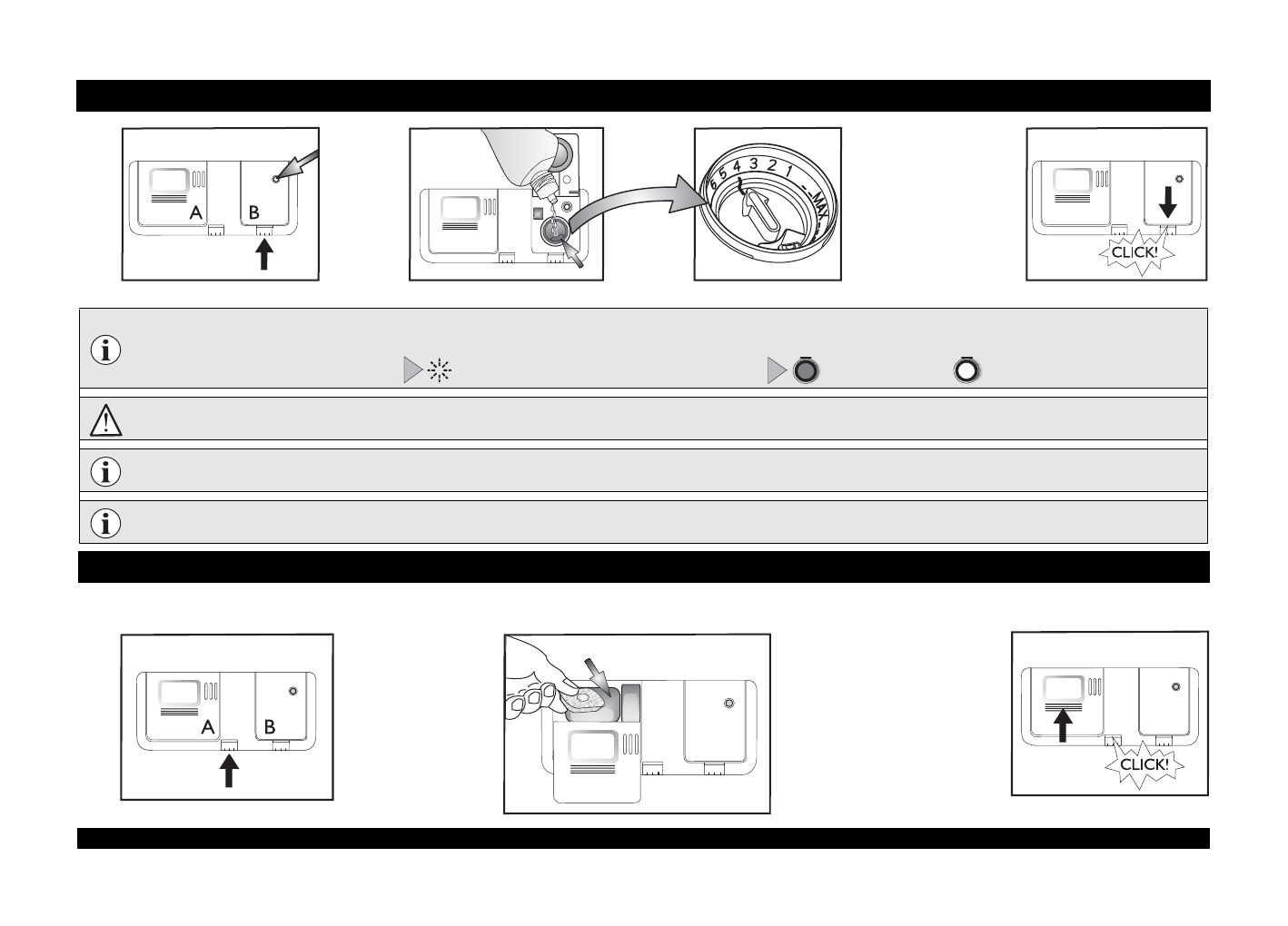 A
B

6 5 4 3 2 1 MAX

CLICK!

A
B

CLICK!